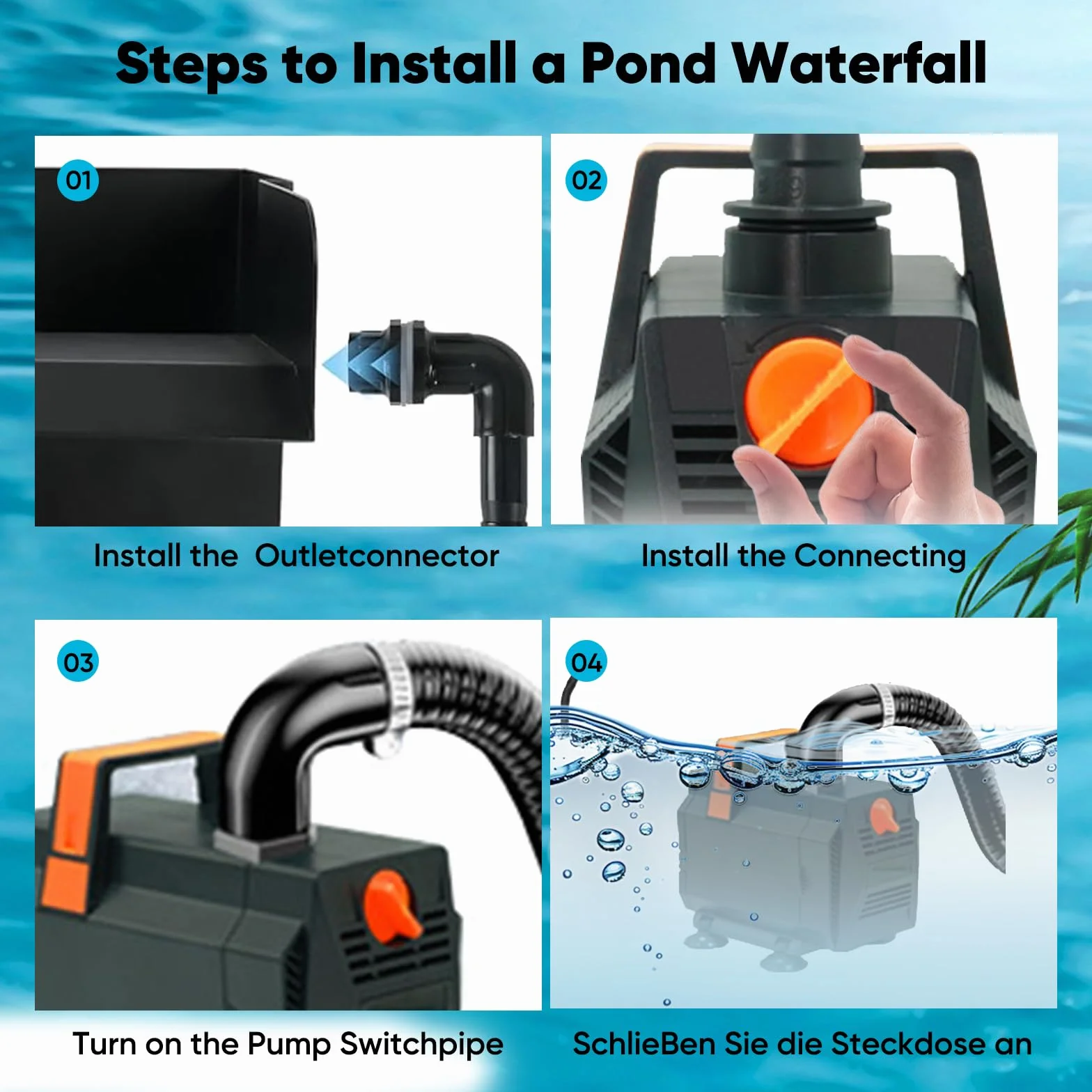 Steps to Install a Pond Waterfall

01

Install the Outletconnector

02

Install the Connecting

03

Turn on the Pump Switchpipe

04

SchlieBen Sie die Steckdose an