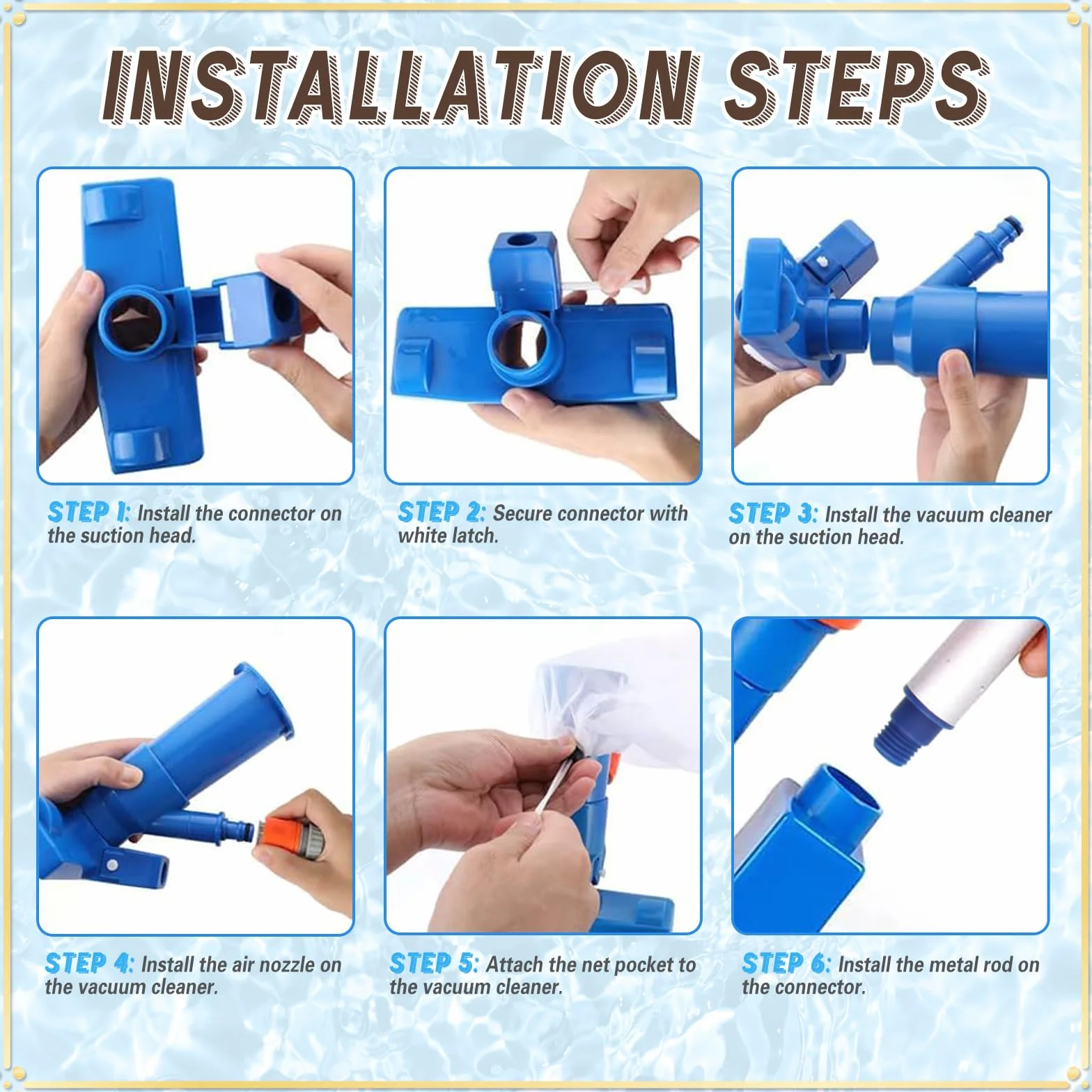 INSTALLATION STEPS

STEP 1: Install the connector on the suction head.

STEP 2: Secure connector with white latch.

STEP 3: Install the vacuum cleaner on the suction head.

STEP 4: Install the air nozzle on the vacuum cleaner.

STEP 5: Attach the net pocket to the vacuum cleaner.

STEP 6: Install the metal rod on the connector.