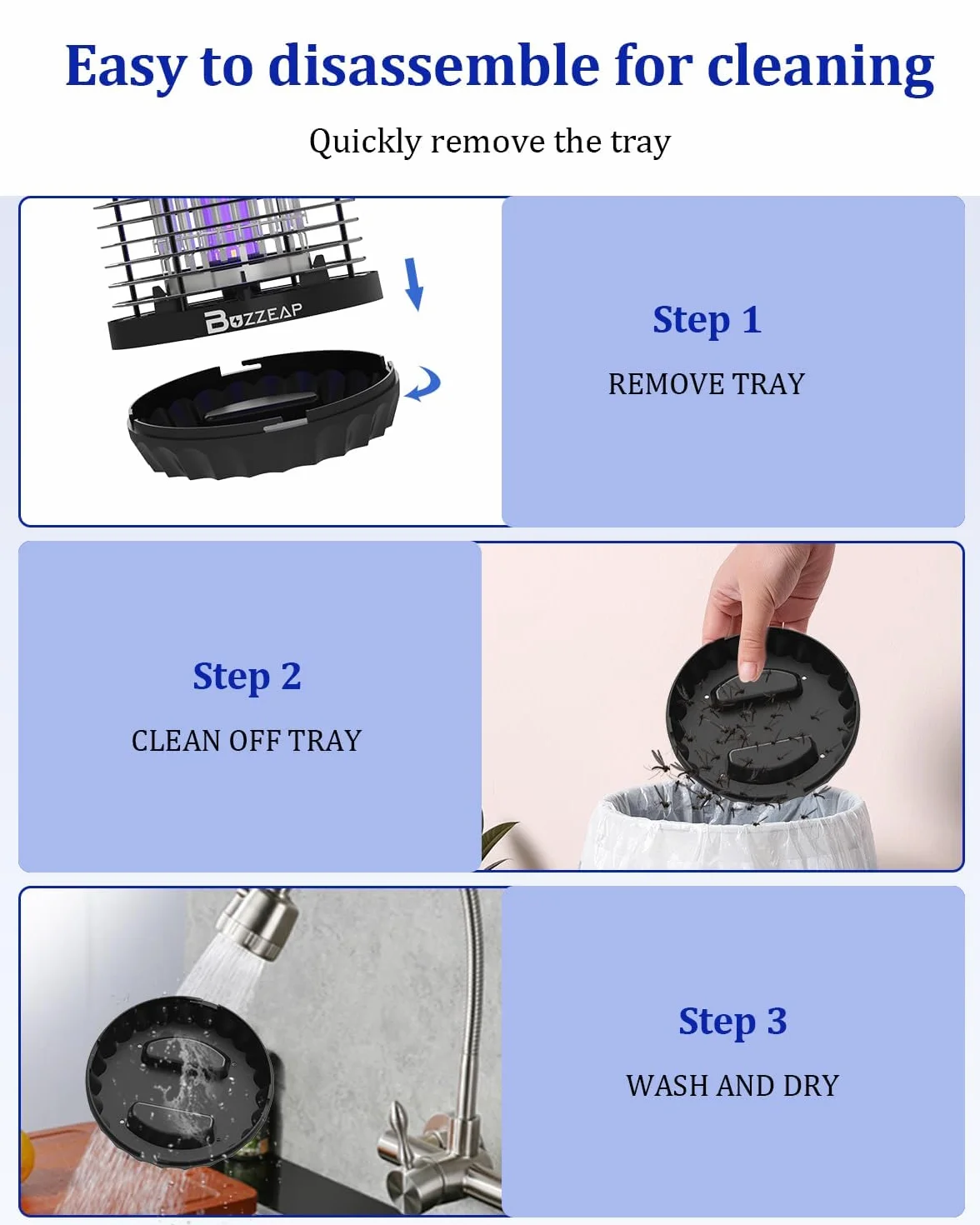 Easy to disassemble for cleaning

Quickly remove the tray

BUZZEAP

Step 1

REMOVE TRAY

Step 2

CLEAN OFF TRAY

Step 3

WASH AND DRY