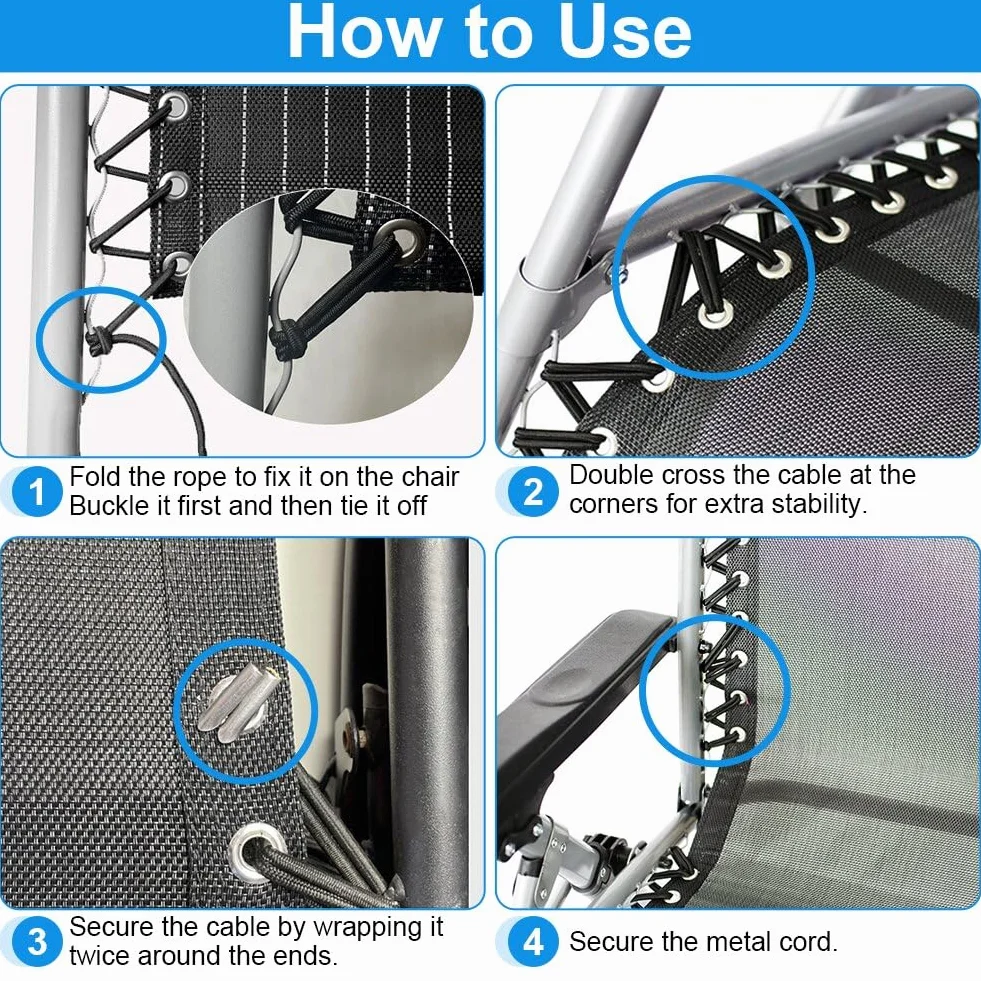 How to Use

1 Fold the rope to fix it on the chair Buckle it first and then tie it off

2 Double cross the cable at the corners for extra stability.

3 Secure the cable by wrapping it twice around the ends.

4 Secure the metal cord.