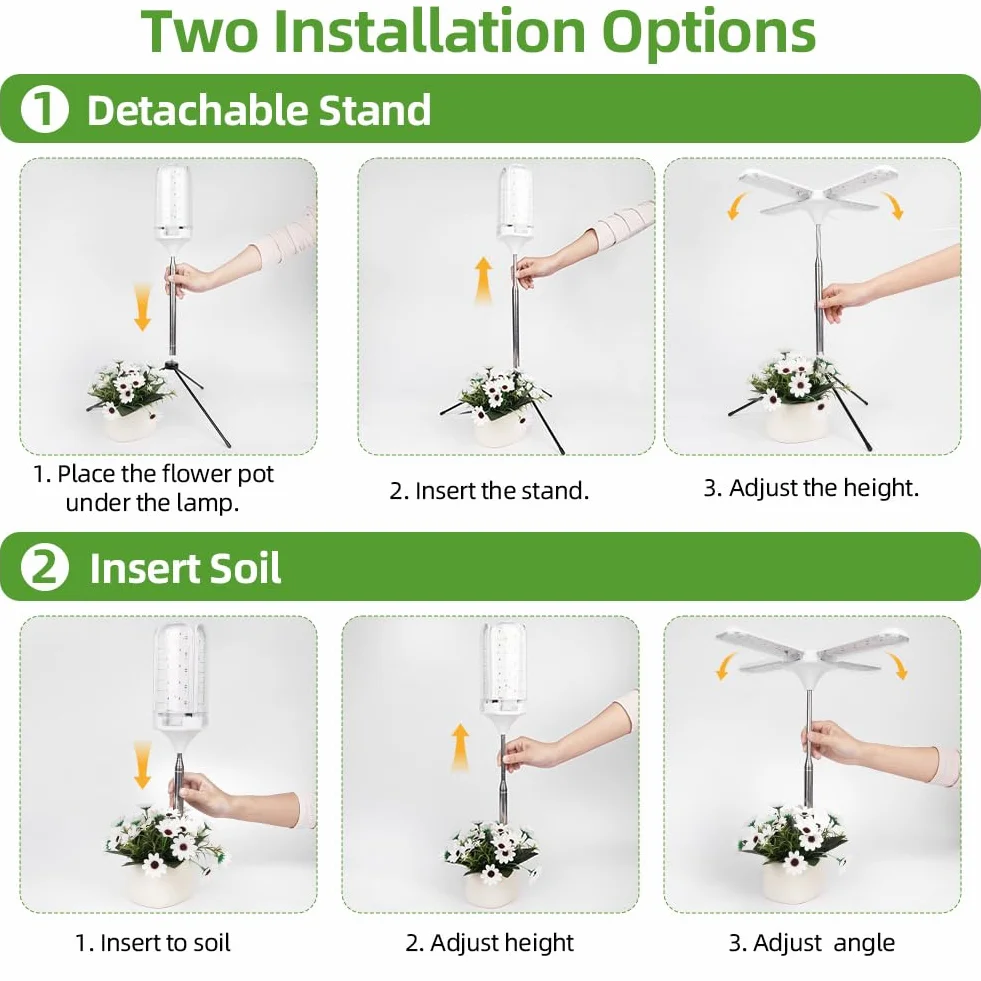 Two Installation Options

1 Detachable Stand

1. Place the flower pot under the lamp.

2. Insert the stand.

3. Adjust the height.

2 Insert Soil

1. Insert to soil

2. Adjust height

3. Adjust  angle