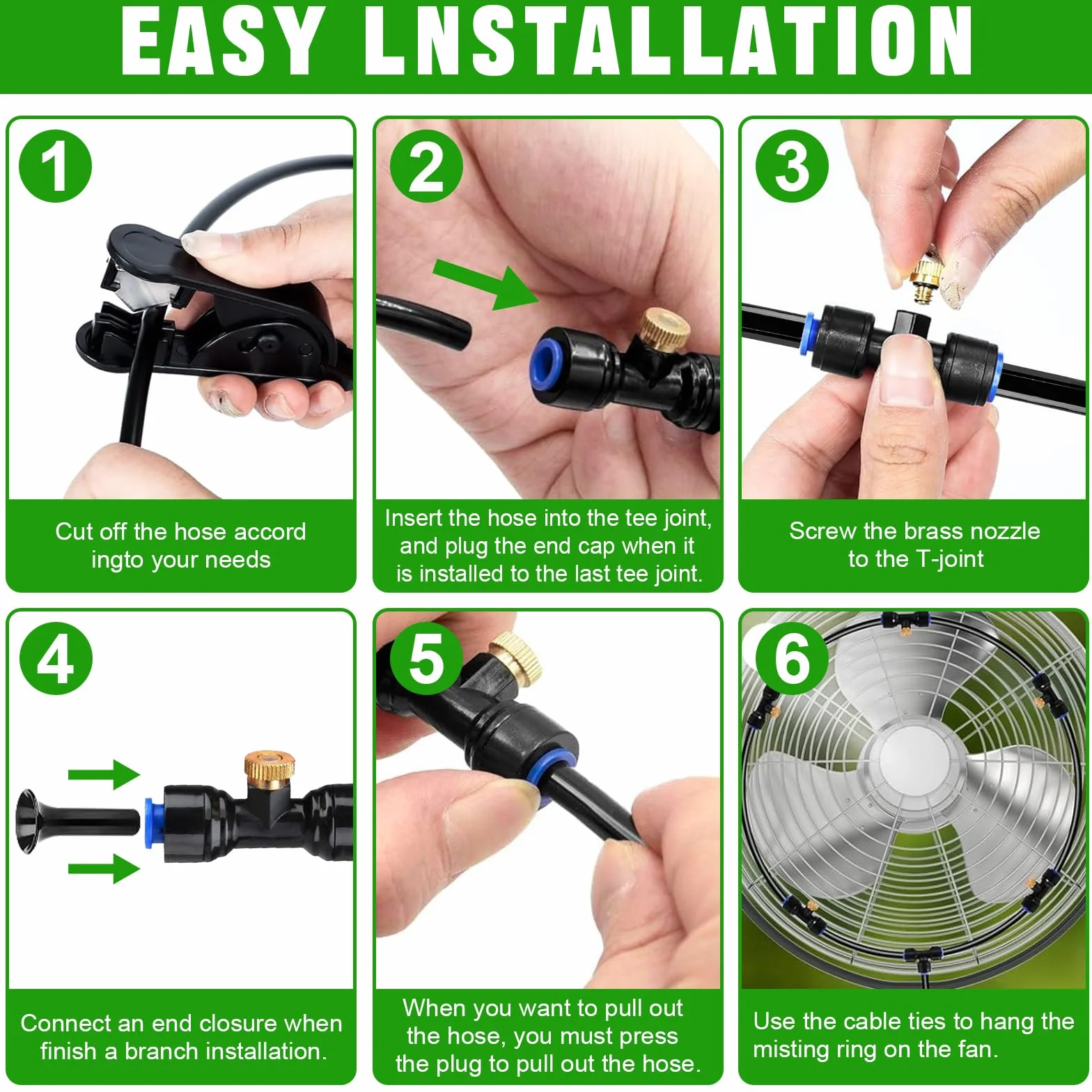 EASY LNSTALLATION

1

Cut off the hose accord ingto your needs

2

Insert the hose into the tee joint, and plug the end cap when it is installed to the last tee joint.

3

Screw the brass nozzle to the T-joint

4

Connect an end closure when finish a branch installation.

5

When you want to pull out the hose, you must press the plug to pull out the hose.

6

Use the cable ties to hang the misting ring on the fan.