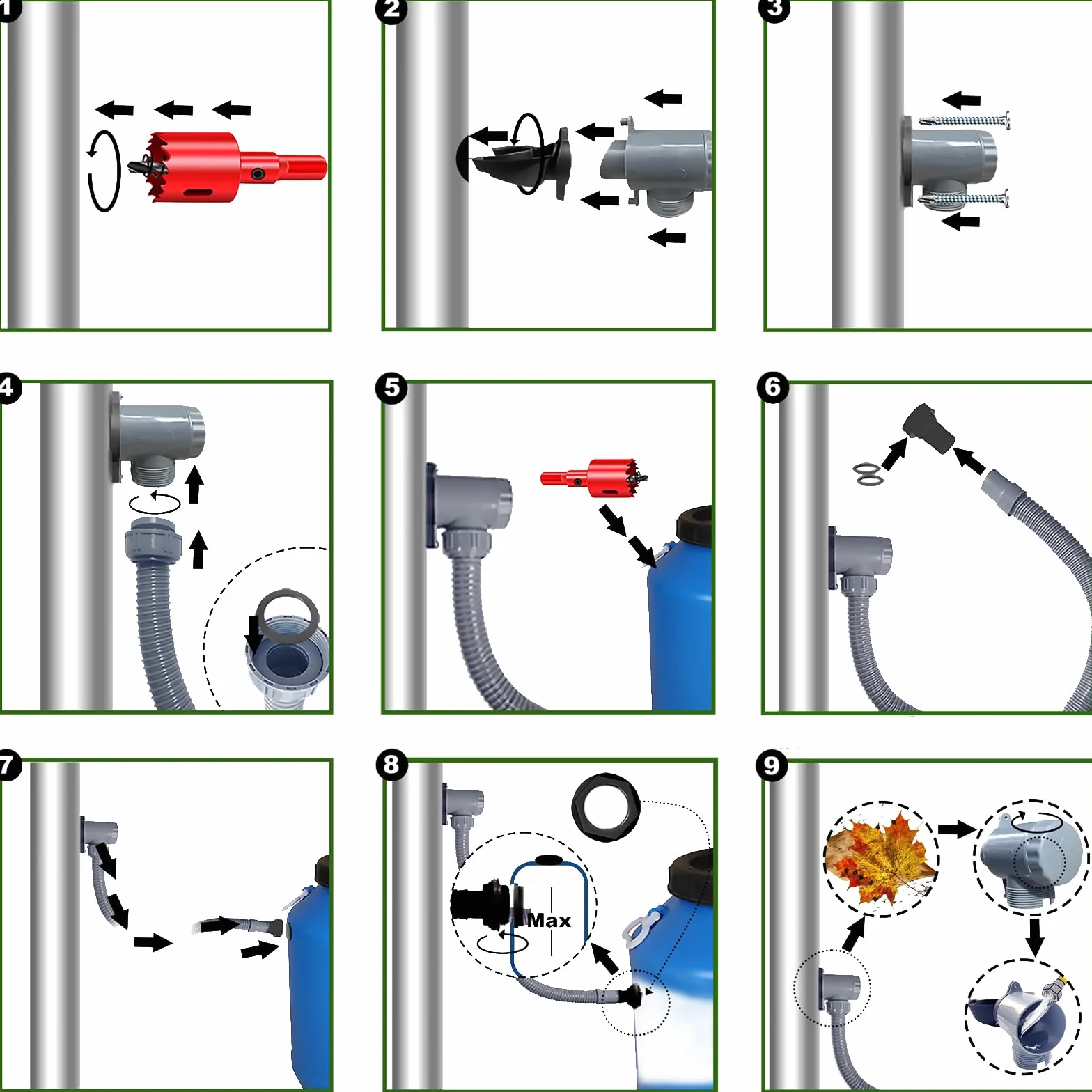 1
2
3
4
5
6
7
8
Max
9