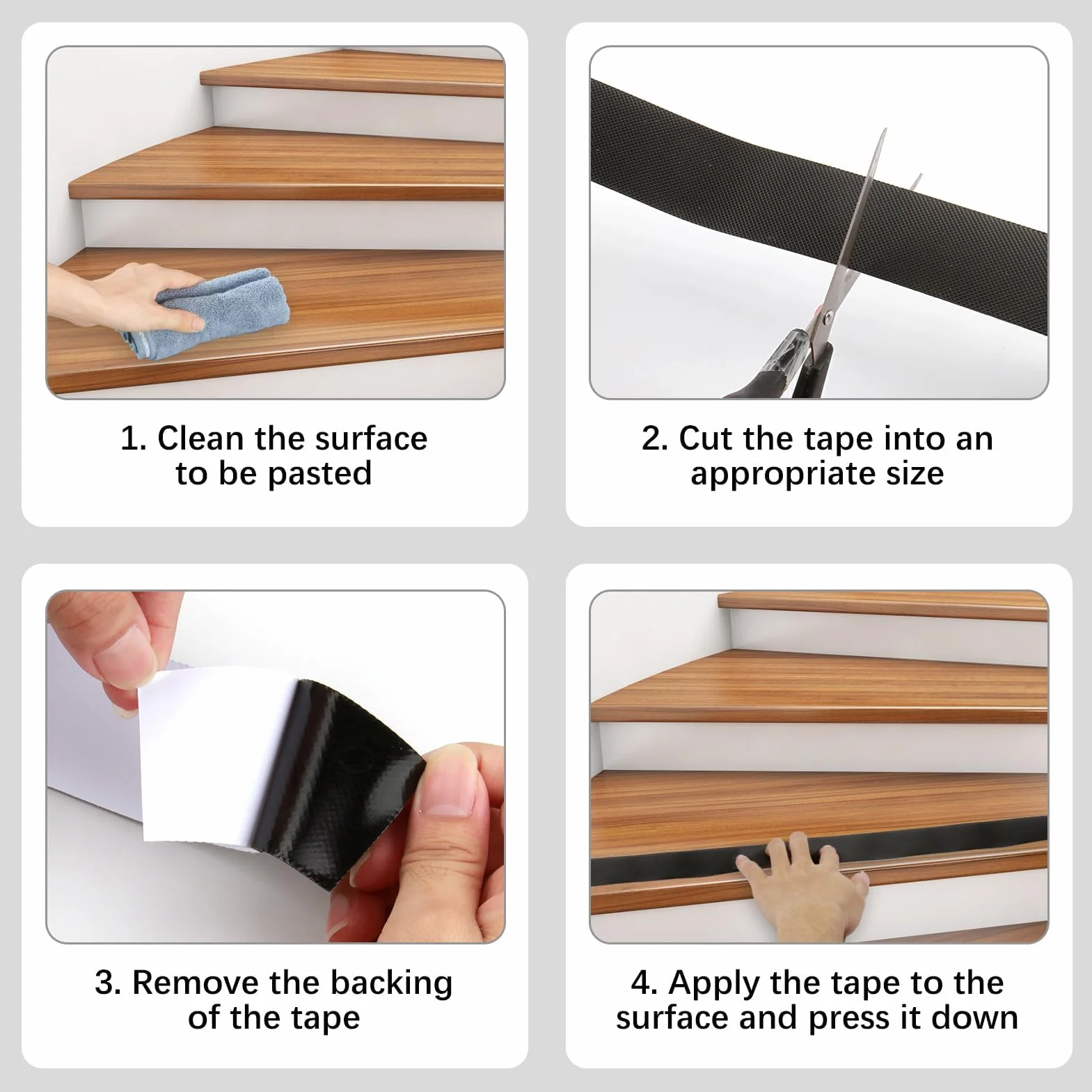 1. Clean the surface to be pasted

2. Cut the tape into an appropriate size

3. Remove the backing of the tape

4. Apply the tape to the surface and press it down