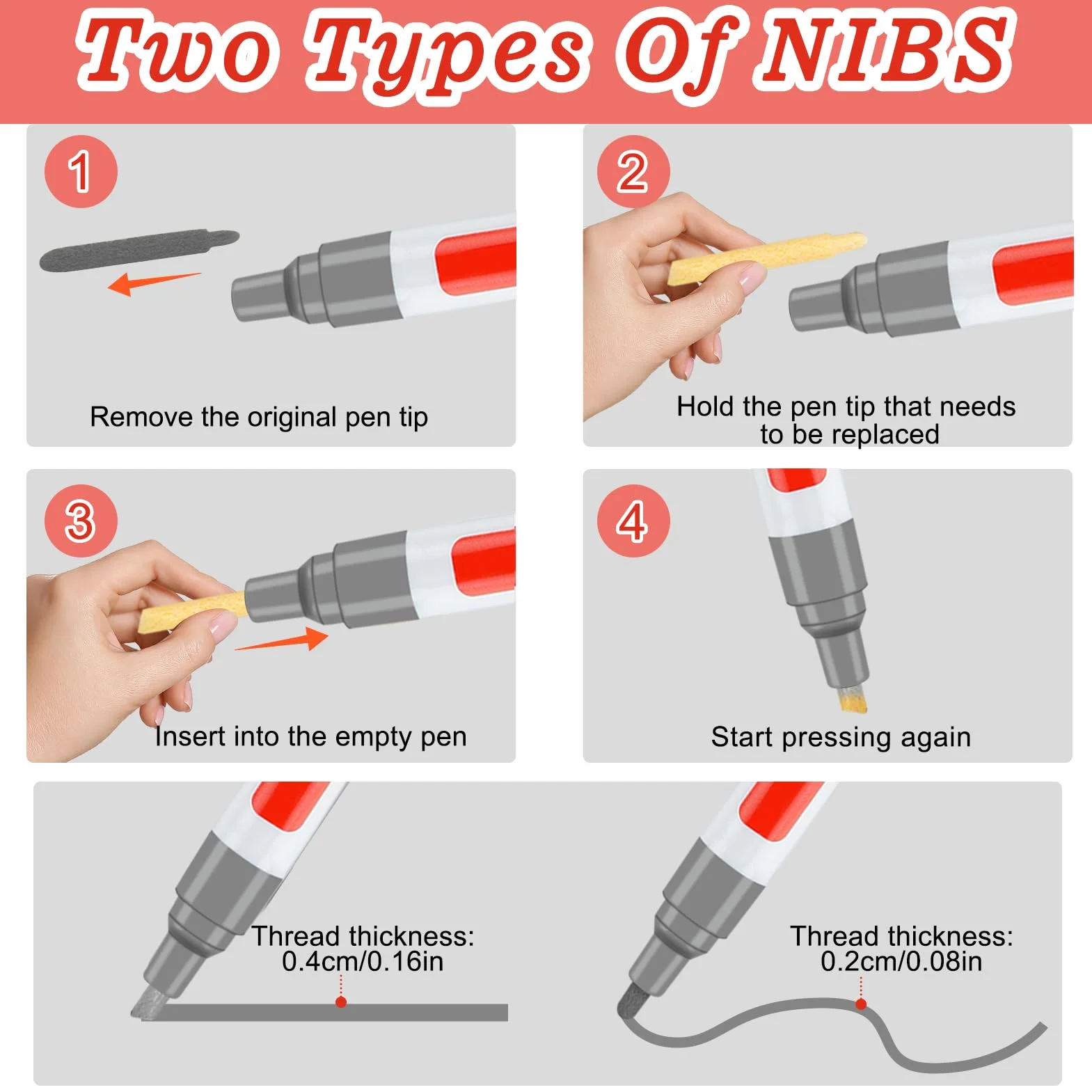 Two Types Of NIBS

1

Remove the original pen tip

2

Hold the pen tip that needs to be replaced

3

Insert into the empty pen

4

Start pressing again

Thread thickness: 0.4cm/0.16in

Thread thickness: 0.2cm/0.08in