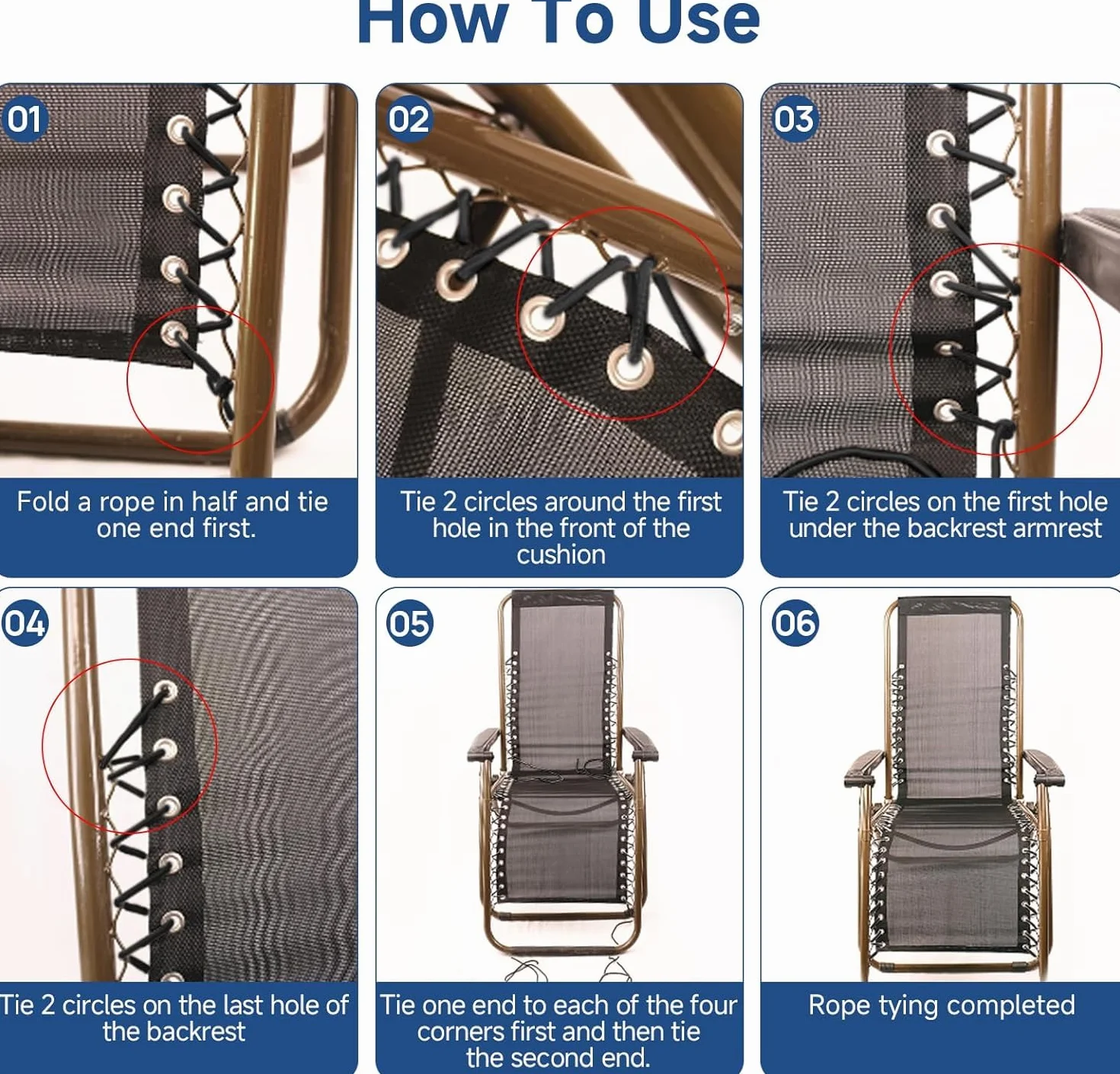 How To Use

01

Fold a rope in half and tie one end first.

02

Tie 2 circles around the first hole in the front of the cushion

03

Tie 2 circles on the first hole under the backrest armrest

04

Tie 2 circles on the last hole of the backrest

05

Tie one end to each of the four corners first and then tie the second end.

06

Rope tying completed