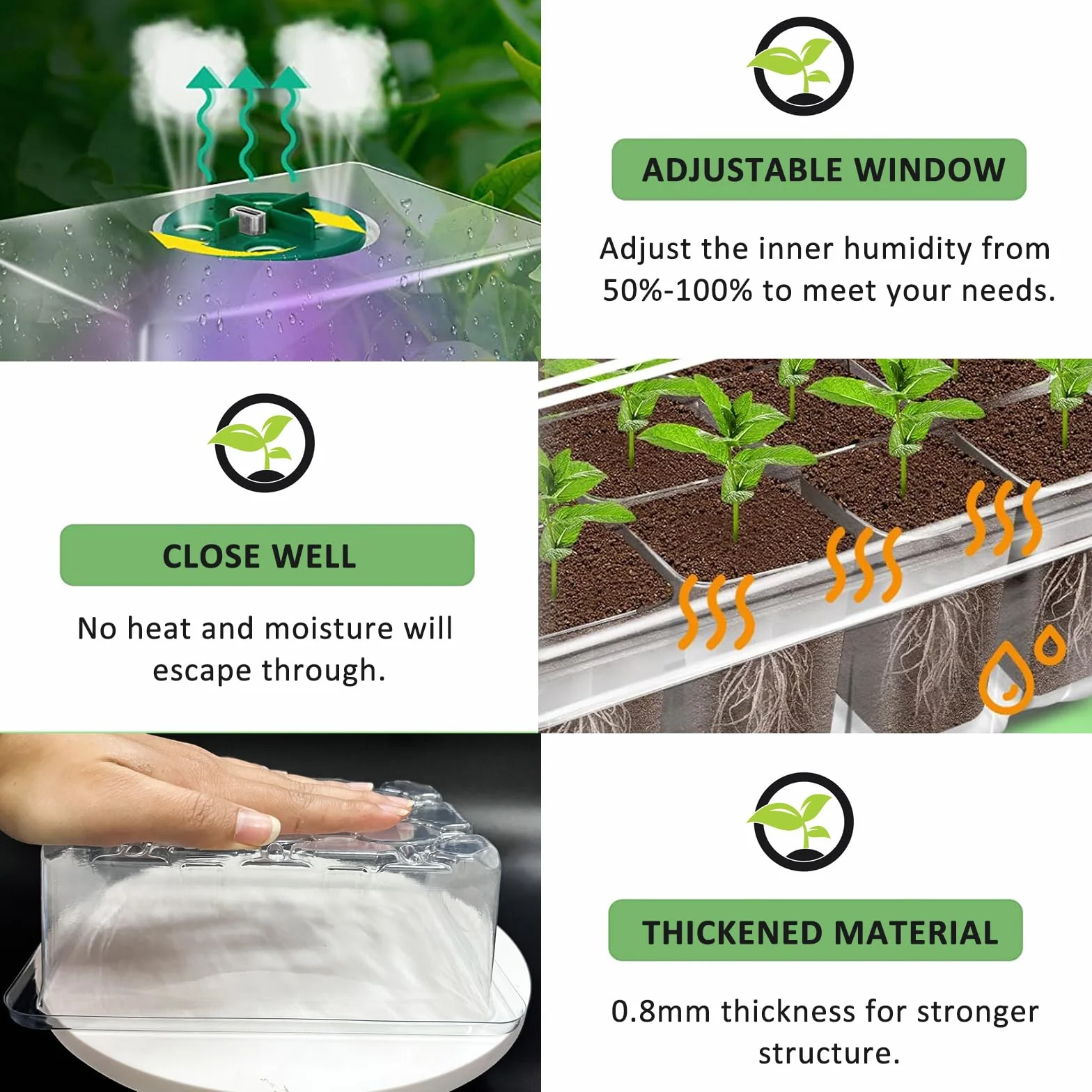 ADJUSTABLE WINDOW

Adjust the inner humidity from 50%-100% to meet your needs.

CLOSE WELL

No heat and moisture will escape through.

THICKENED MATERIAL

0.8mm thickness for stronger structure.