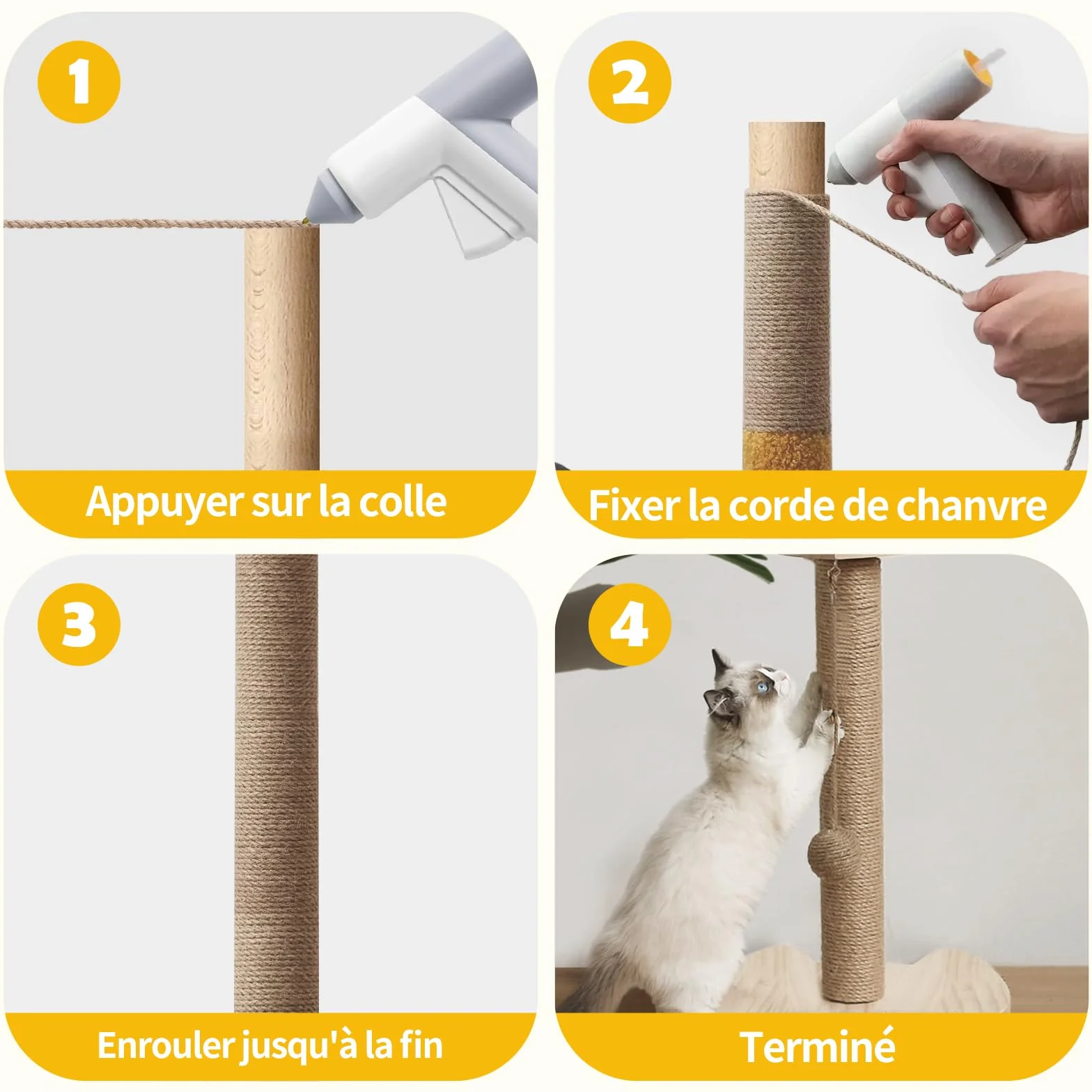 1

Appuyer sur la colle

2

Fixer la corde de chanvre

3

Enrouler jusqu'à la fin

4

Terminé