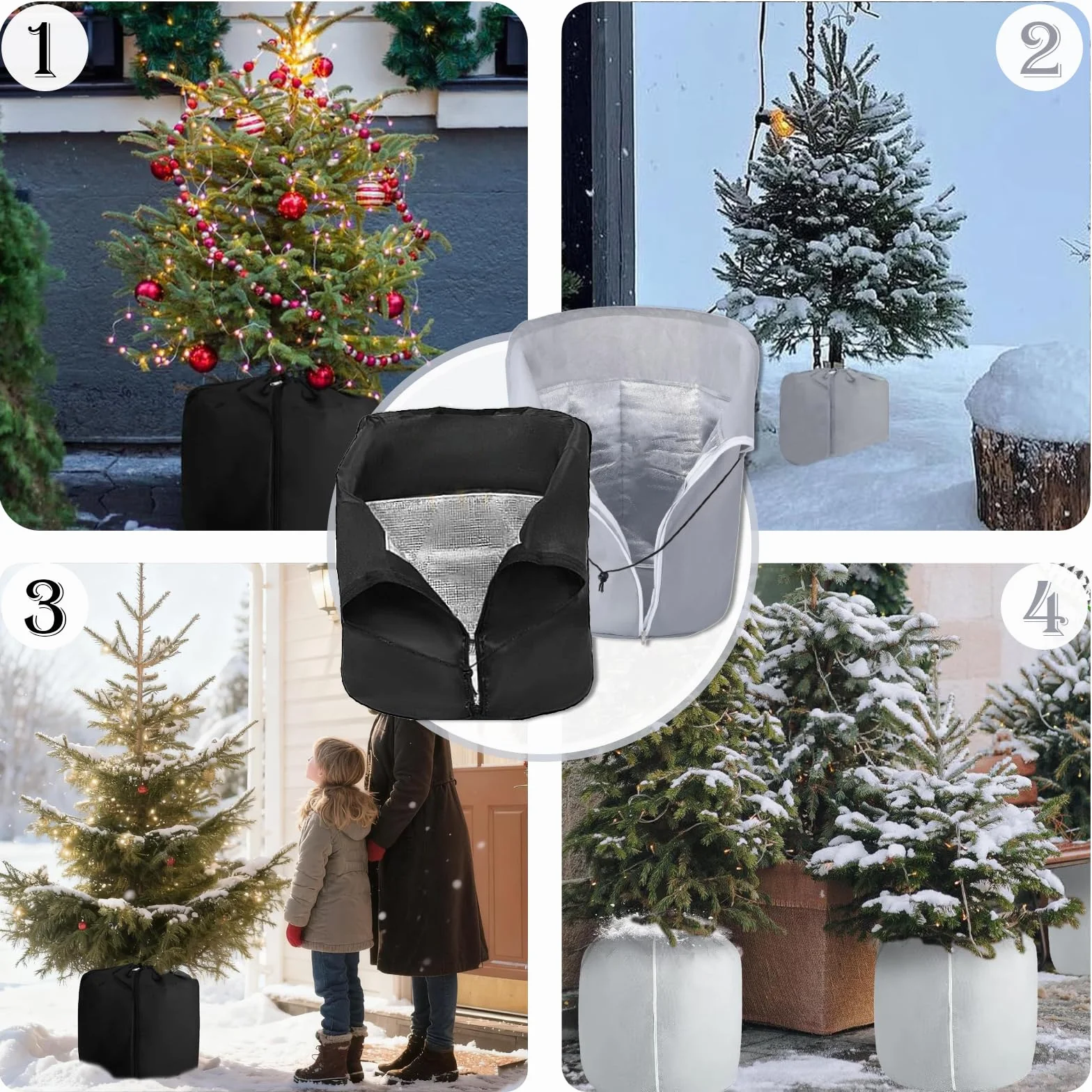 1

2

3

4