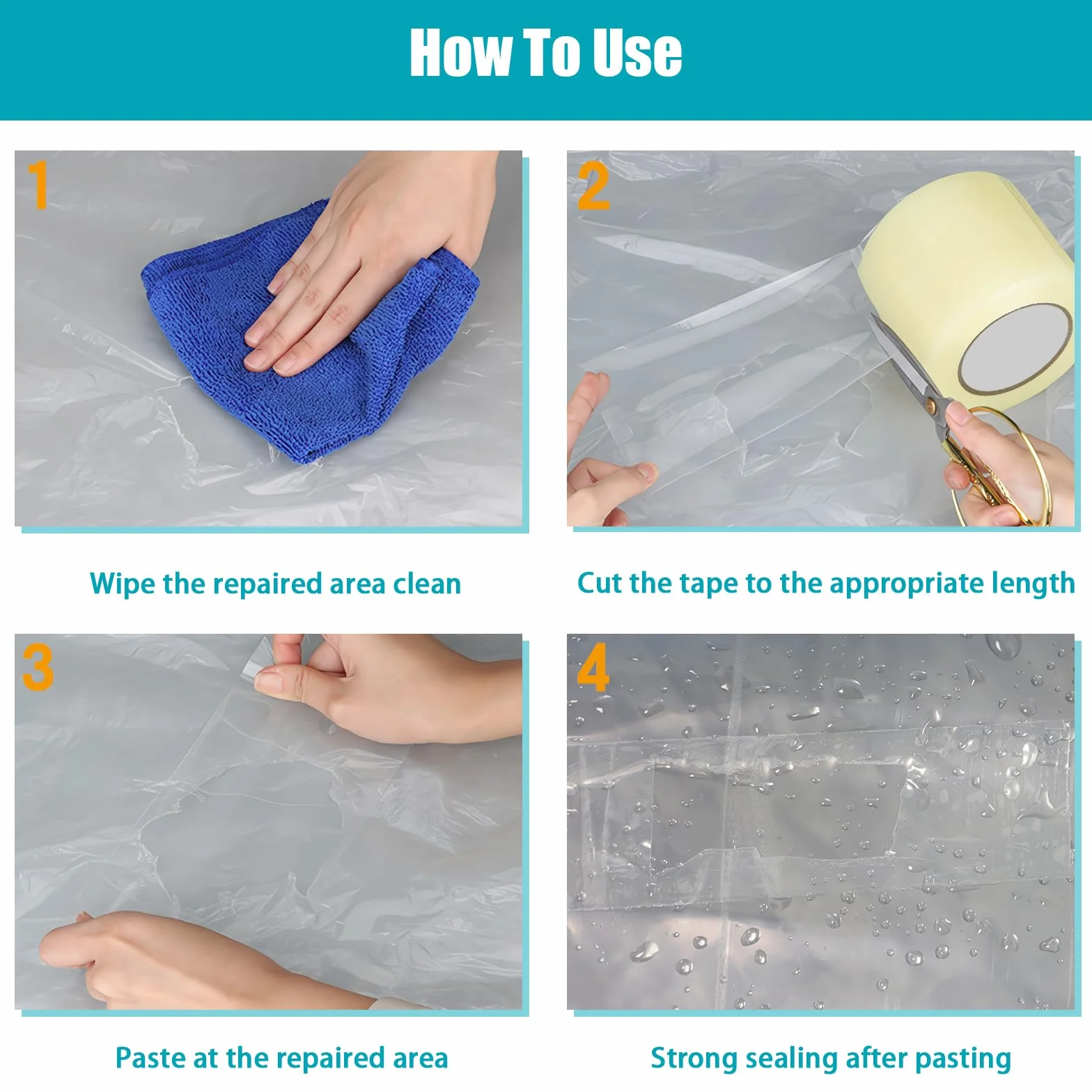 How To Use

1

Wipe the repaired area clean

2

Cut the tape to the appropriate length

3

Paste at the repaired area

4

Strong sealing after pasting