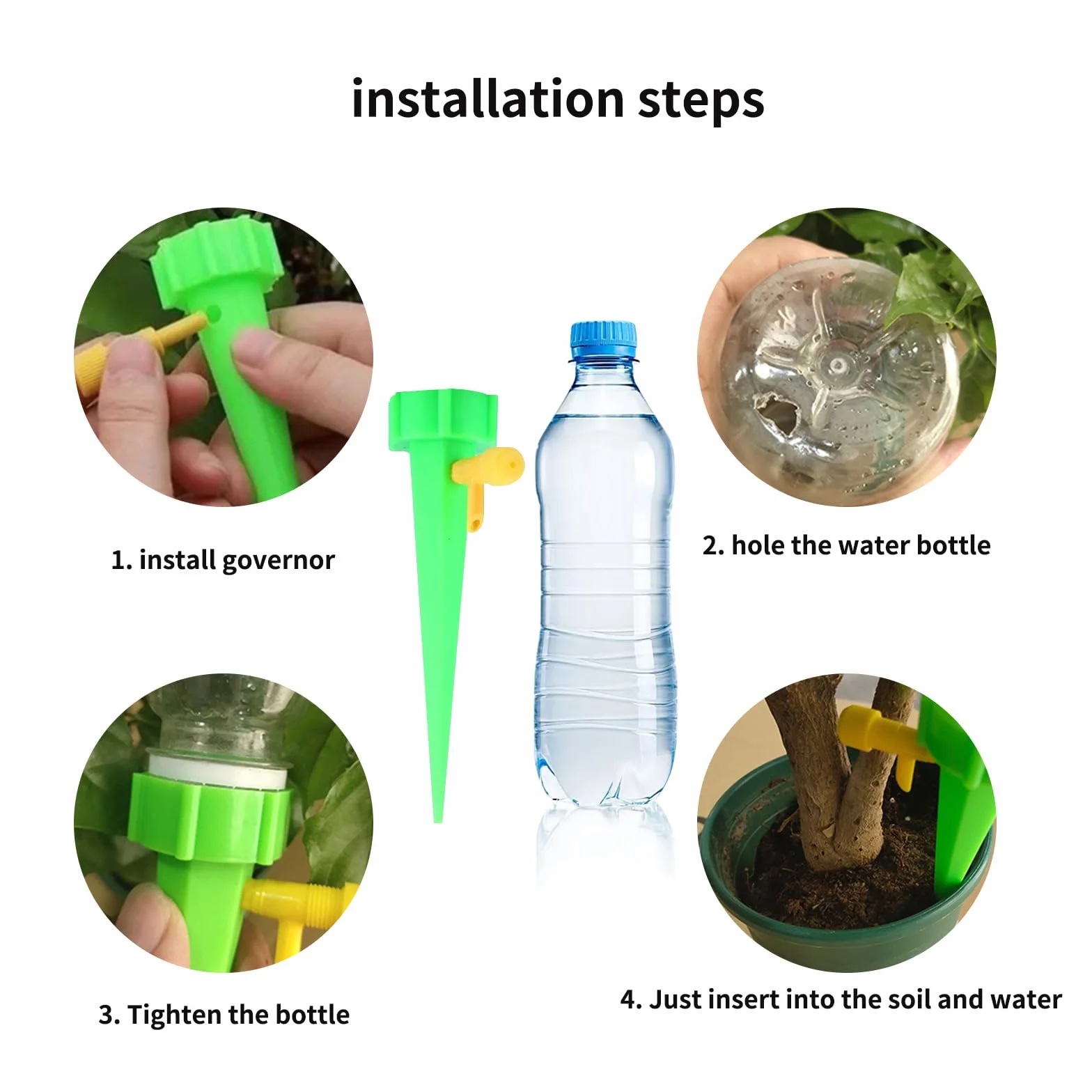 installation steps

1. install governor

2. hole the water bottle

3. Tighten the bottle

4. Just insert into the soil and water