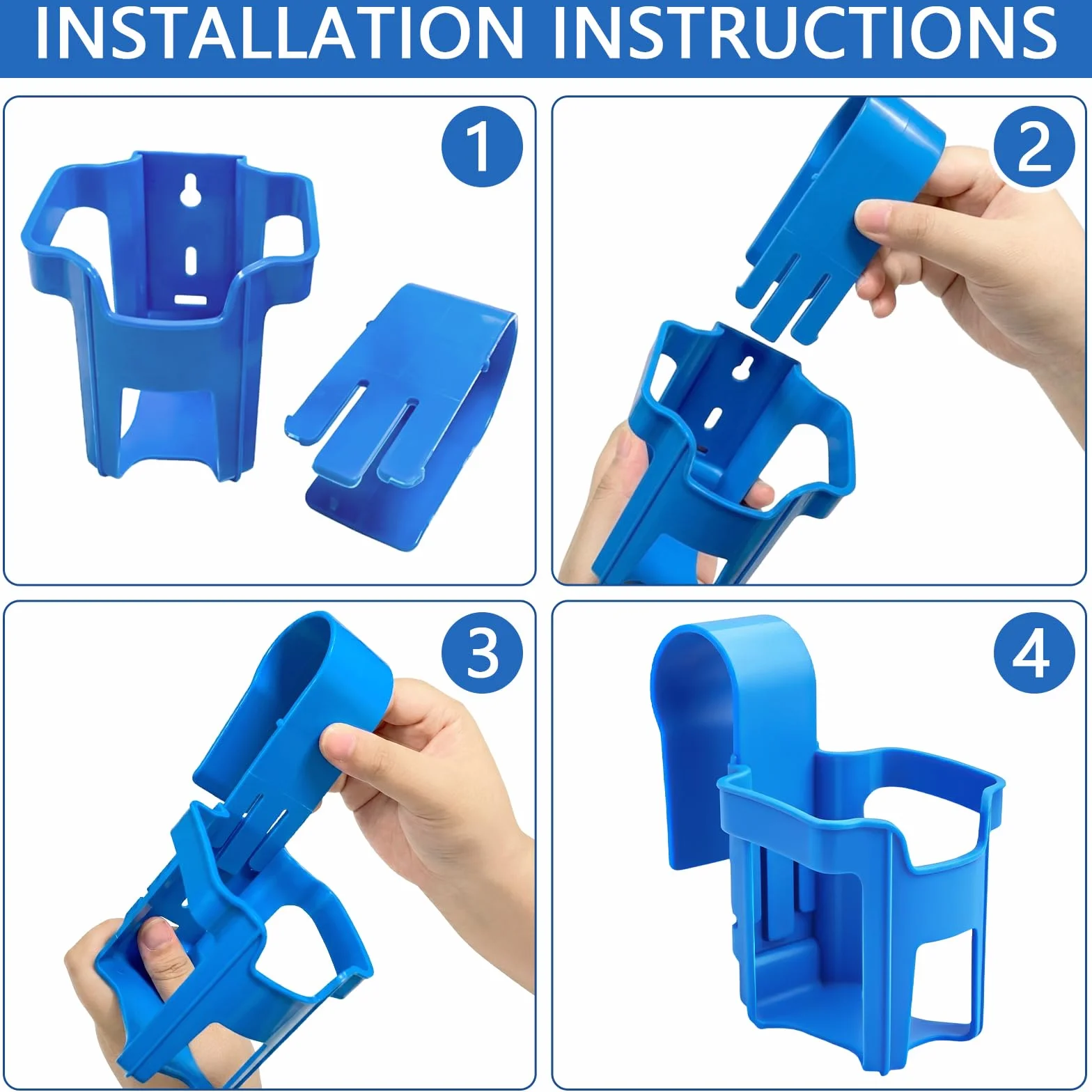 INSTALLATION INSTRUCTIONS

1

2

3

4