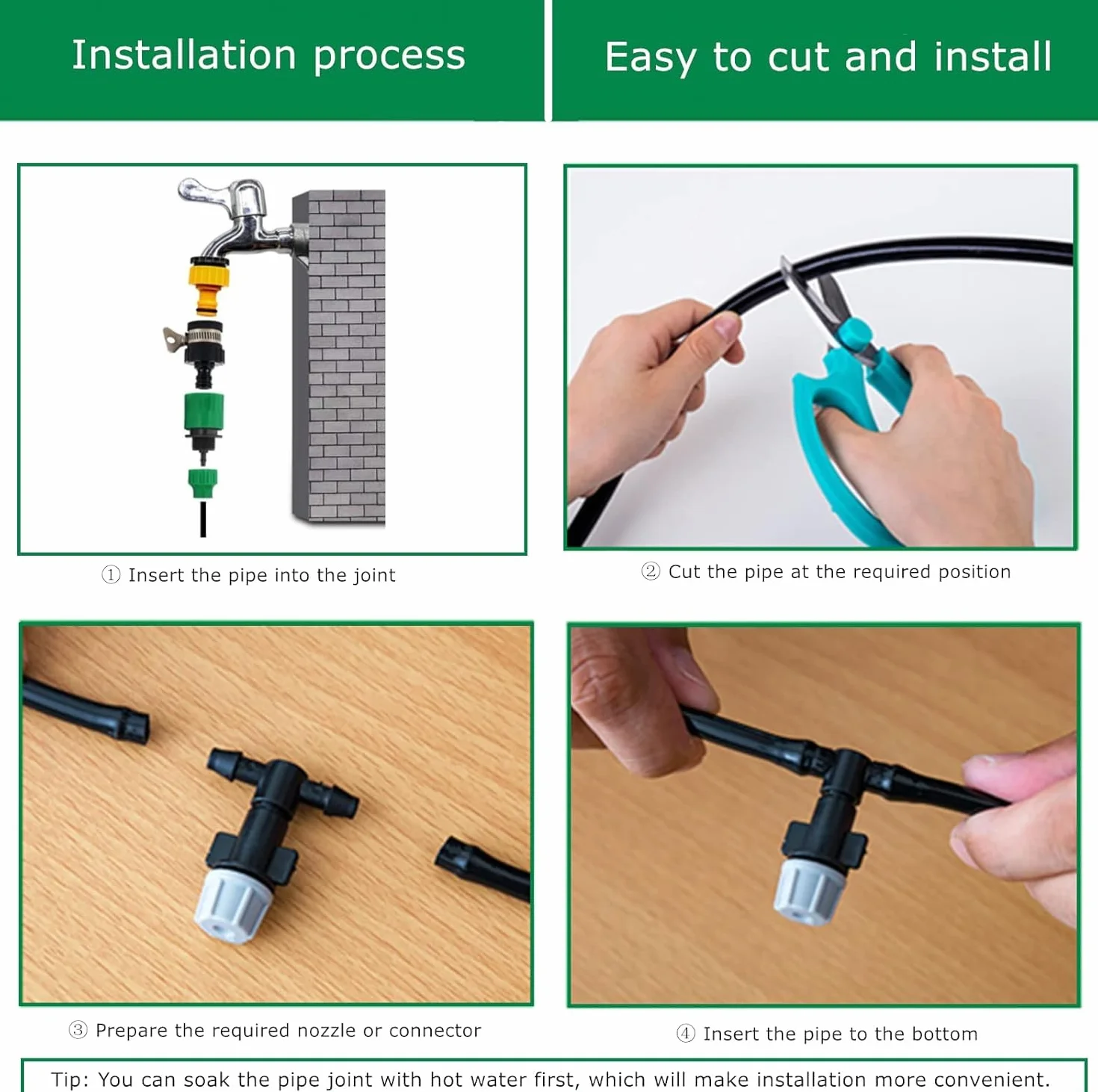 Installation process

Easy to cut and install

① Insert the pipe into the joint

② Cut the pipe at the required position

③ Prepare the required nozzle or connector

④ Insert the pipe to the bottom

Tip: You can soak the pipe joint with hot water first, which will make installation more convenient.