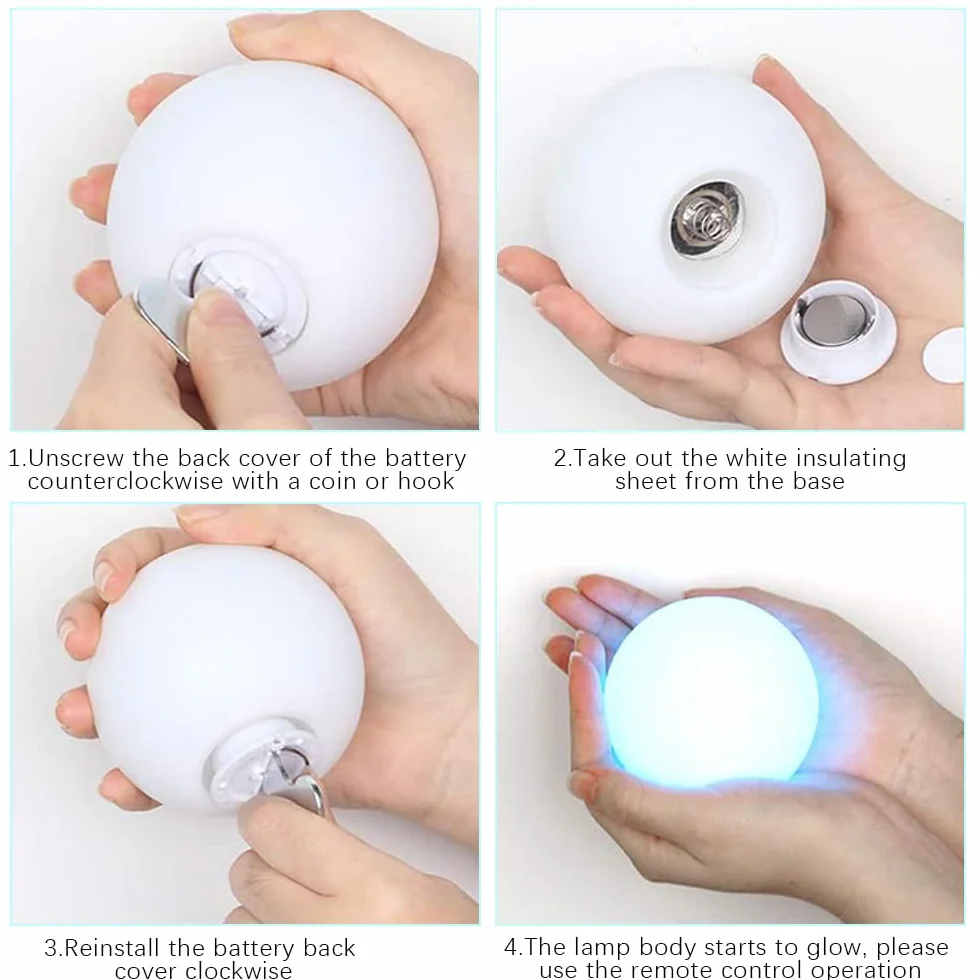 1.Unscrew the back cover of the battery counterclockwise with a coin or hook

2.Take out the white insulating sheet from the base

3.Reinstall the battery back cover clockwise

4.The lamp body starts to glow, please use the remote control operation