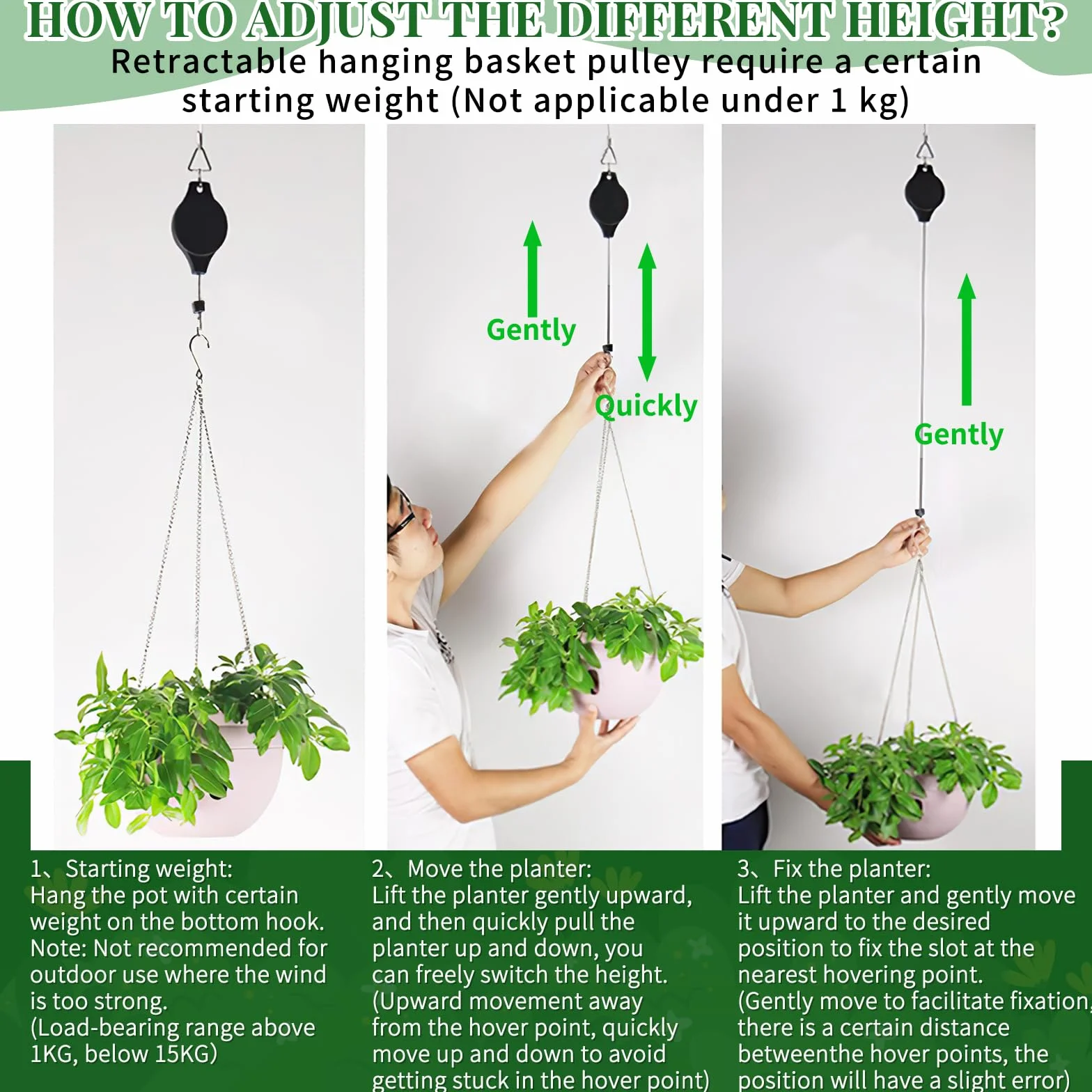 HOW TO ADJUST THE DIFFERENT HEIGHT?
Retractable hanging basket pulley require a certain starting weight (Not applicable under 1 kg)

Gently

Quickly

Gently

1、Starting weight:
Hang the pot with certain weight on the bottom hook.
Note: Not recommended for outdoor use where the wind is too strong.
(Load-bearing range above 1KG, below 15KG)

2、Move the planter:
Lift the planter gently upward, and then quickly pull the planter up and down, you can freely switch the height.
(Upward movement away from the hover point, quickly move up and down to avoid getting stuck in the hover point)

3、Fix the planter:
Lift the planter and gently move it upward to the desired position to fix the slot at the nearest hovering point.
(Gently move to facilitate fixation, there is a certain distance betweenthe hover points, the position will have a slight error)