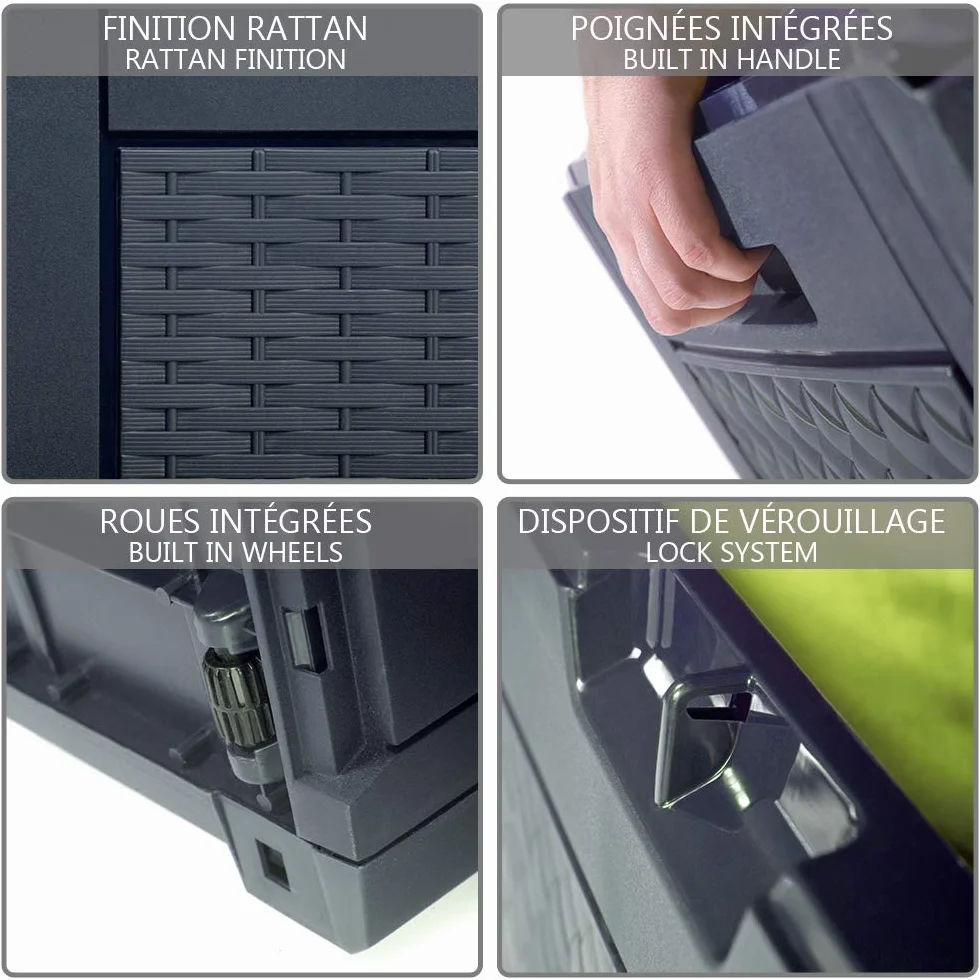 FINITION RATTAN
RATTAN FINITION

POIGNÉES INTÉGRÉES
BUILT IN HANDLE

ROUES INTÉGRÉES
BUILT IN WHEELS

DISPOSITIF DE VÉROUILLAGE
LOCK SYSTEM