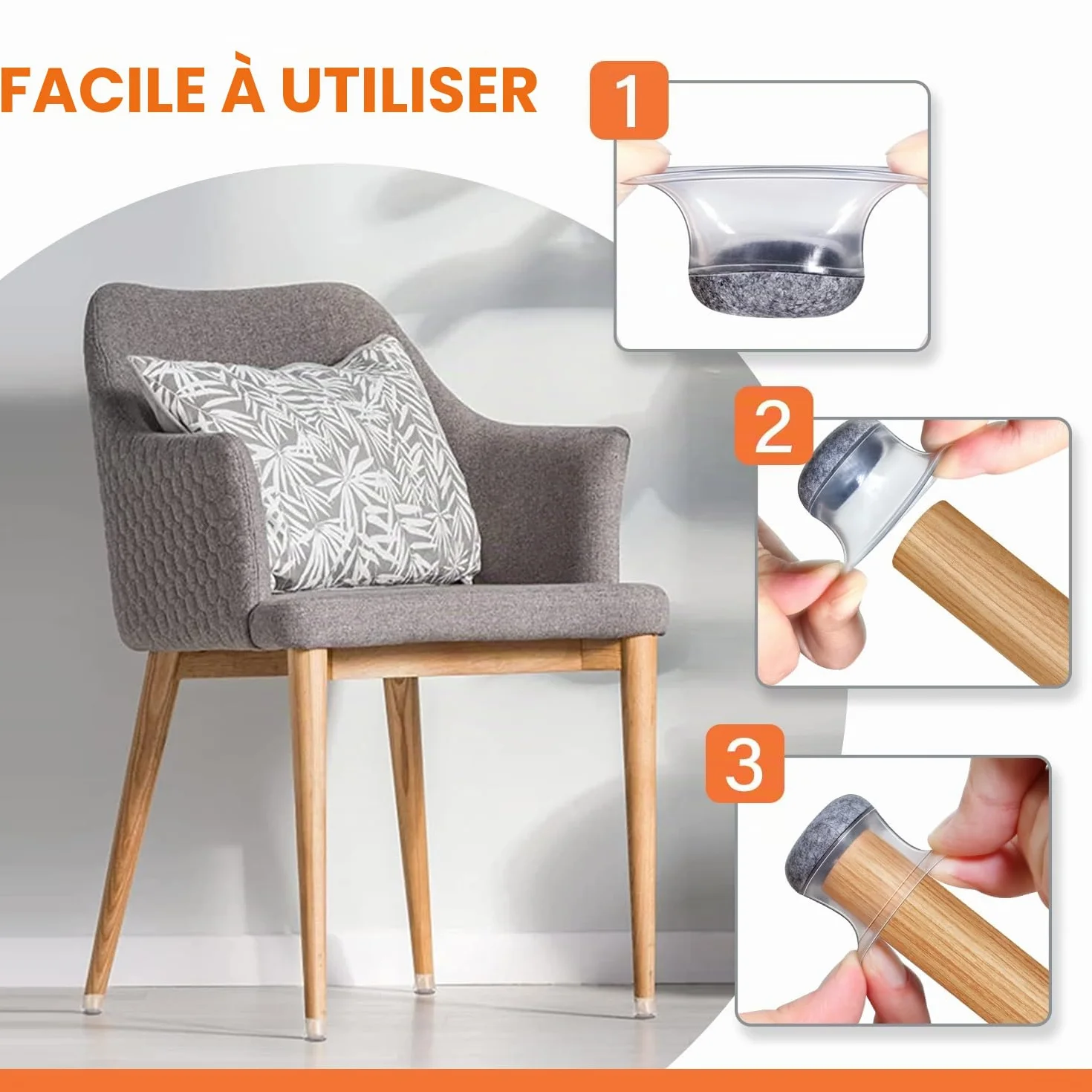 FACILE À UTILISER

1

2

3