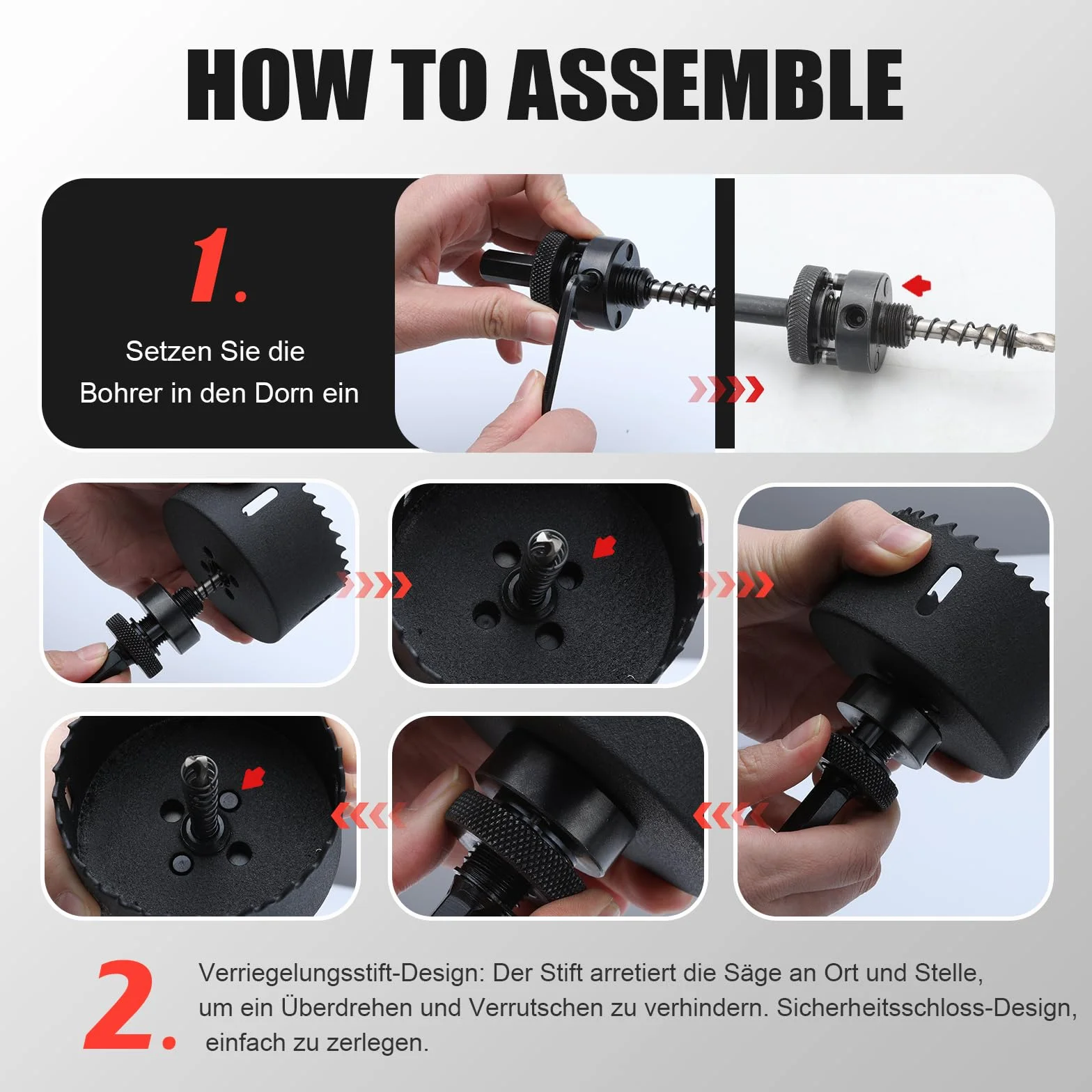 HOW TO ASSEMBLE

1.

Setzen Sie die Bohrer in den Dorn ein

2.

Verriegelungsstift-Design: Der Stift arretiert die Säge an Ort und Stelle, um ein Überdrehen und Verrutschen zu verhindern. Sicherheitsschloss-Design, einfach zu zerlegen.