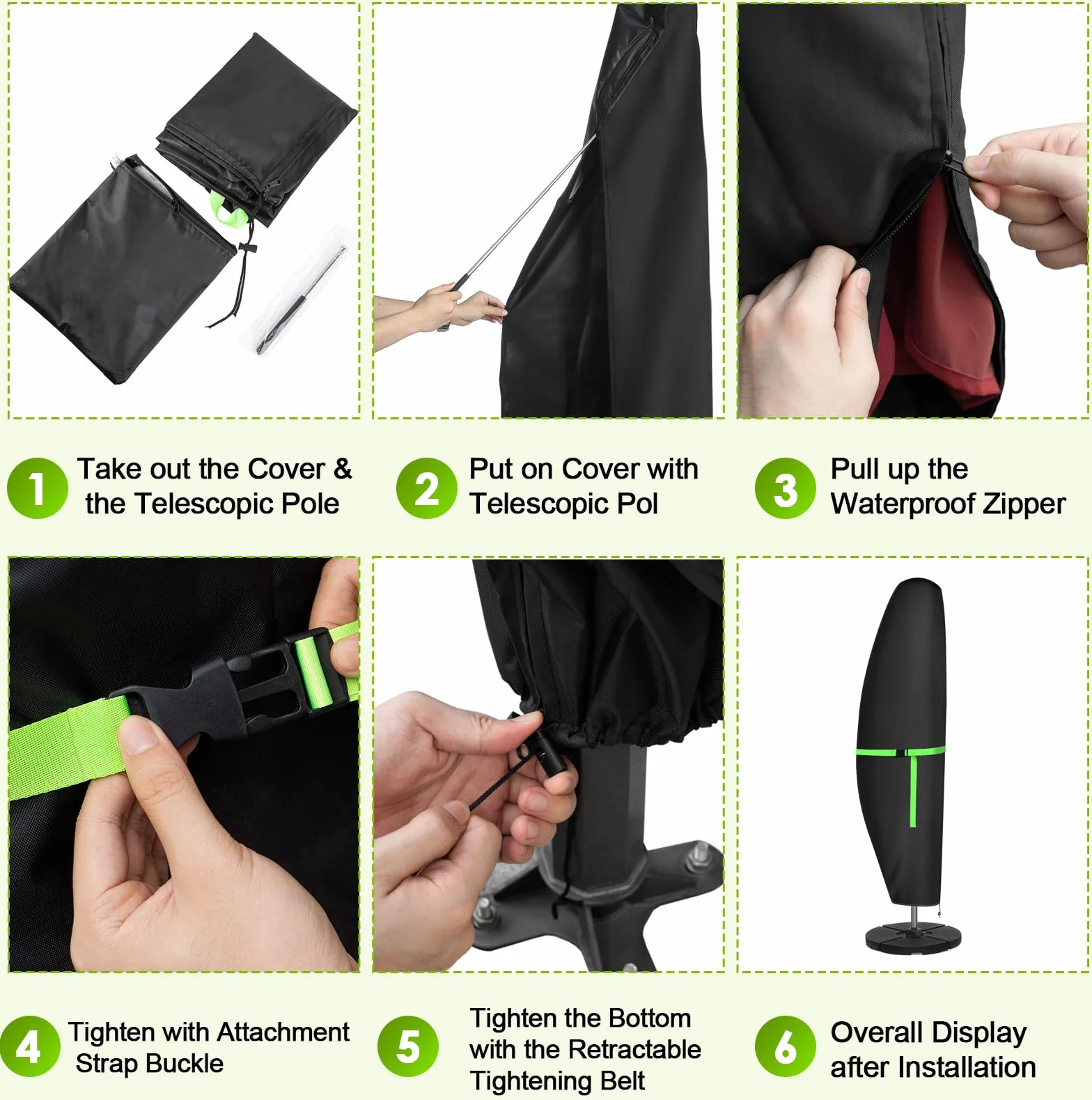 1 Take out the Cover & the Telescopic Pole

2 Put on Cover with Telescopic Pol

3 Pull up the Waterproof Zipper

4 Tighten with Attachment Strap Buckle

5 Tighten the Bottom with the Retractable Tightening Belt

6 Overall Display after Installation