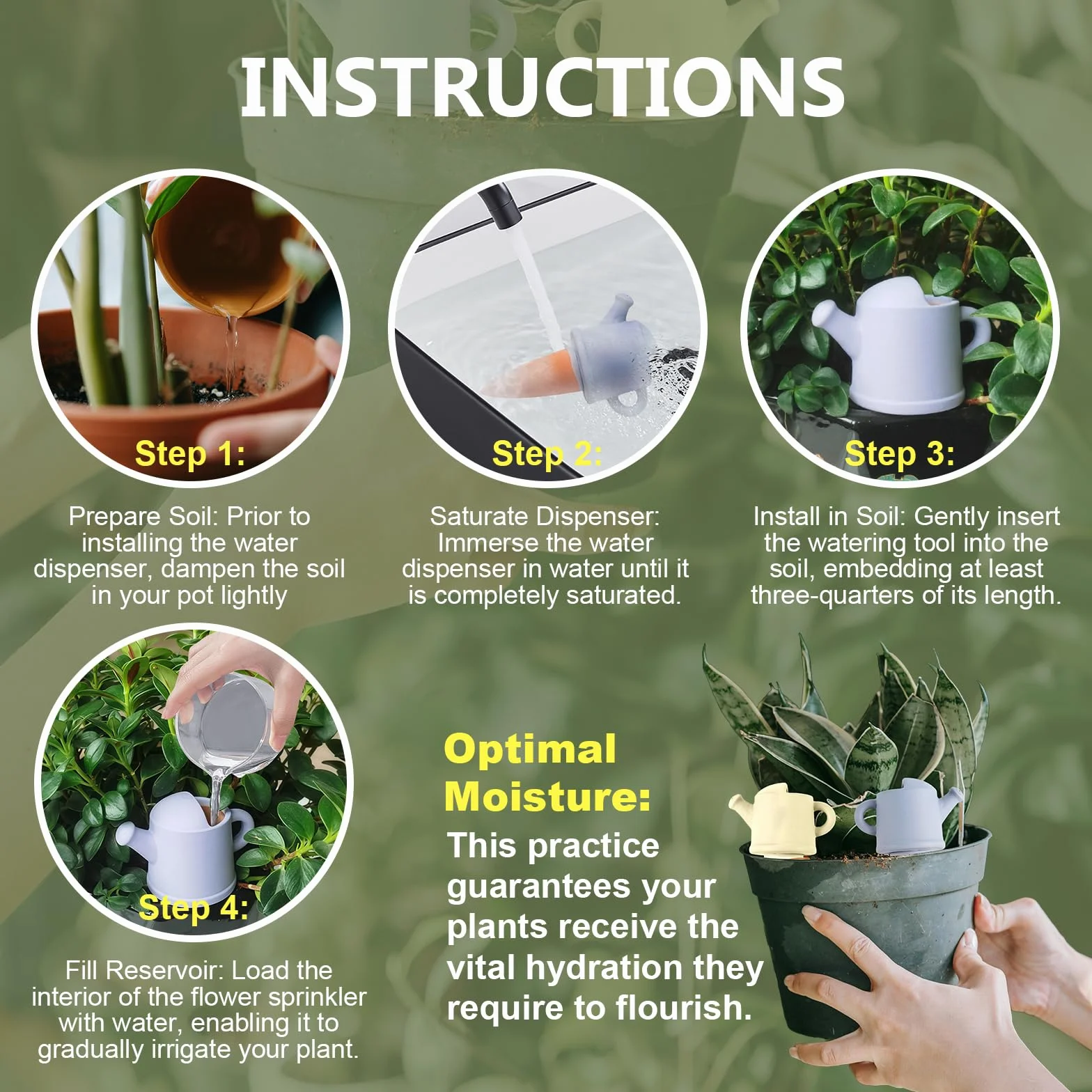 INSTRUCTIONS

Step 1:

Prepare Soil: Prior to installing the water dispenser, dampen the soil in your pot lightly

Step 2:

Saturate Dispenser: Immerse the water dispenser in water until it is completely saturated.

Step 3:

Install in Soil: Gently insert the watering tool into the soil, embedding at least three-quarters of its length.

Step 4:

Fill Reservoir: Load the interior of the flower sprinkler with water, enabling it to gradually irrigate your plant.

Optimal Moisture:

This practice guarantees your plants receive the vital hydration they require to flourish.