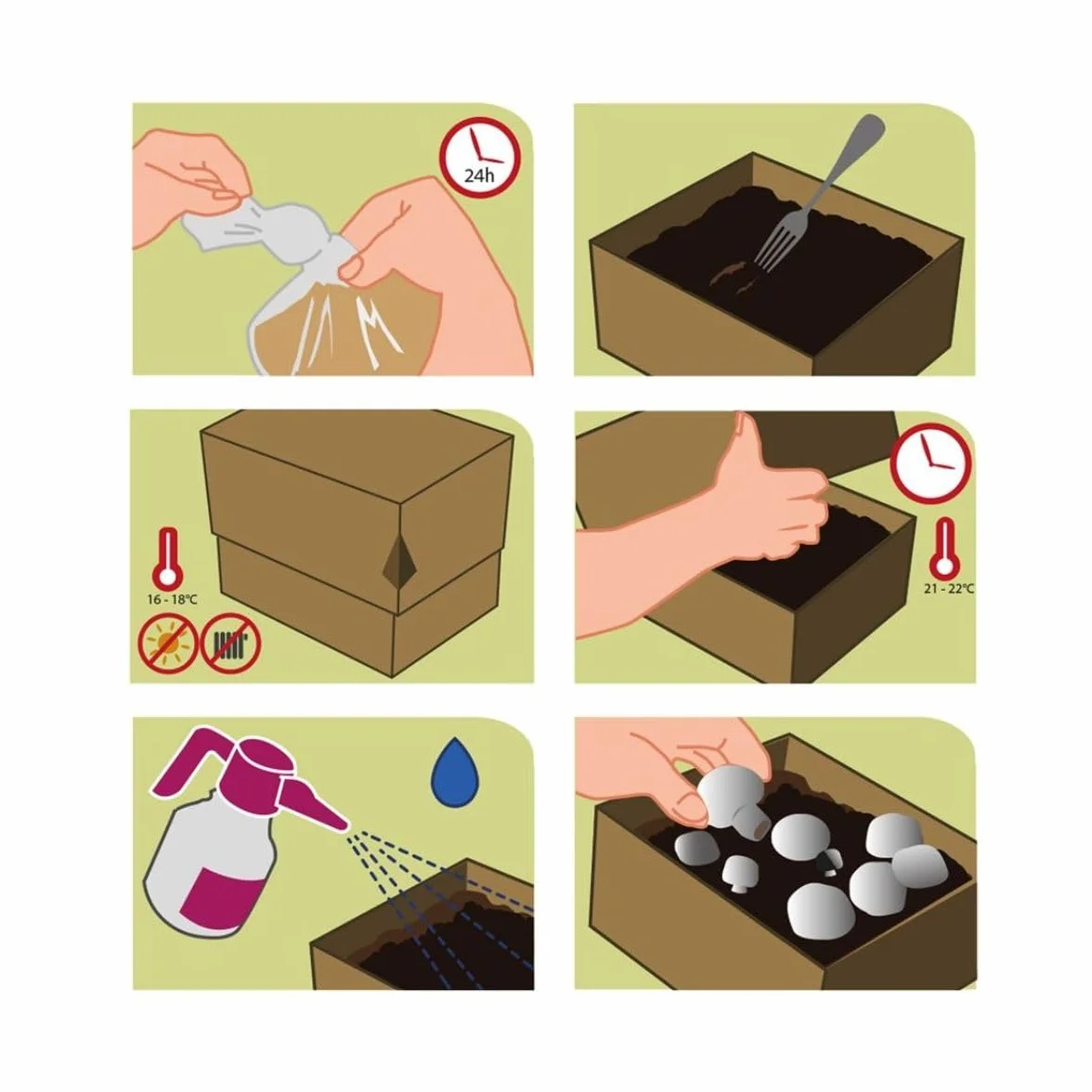 24h

16 - 18°C

21 - 22°C