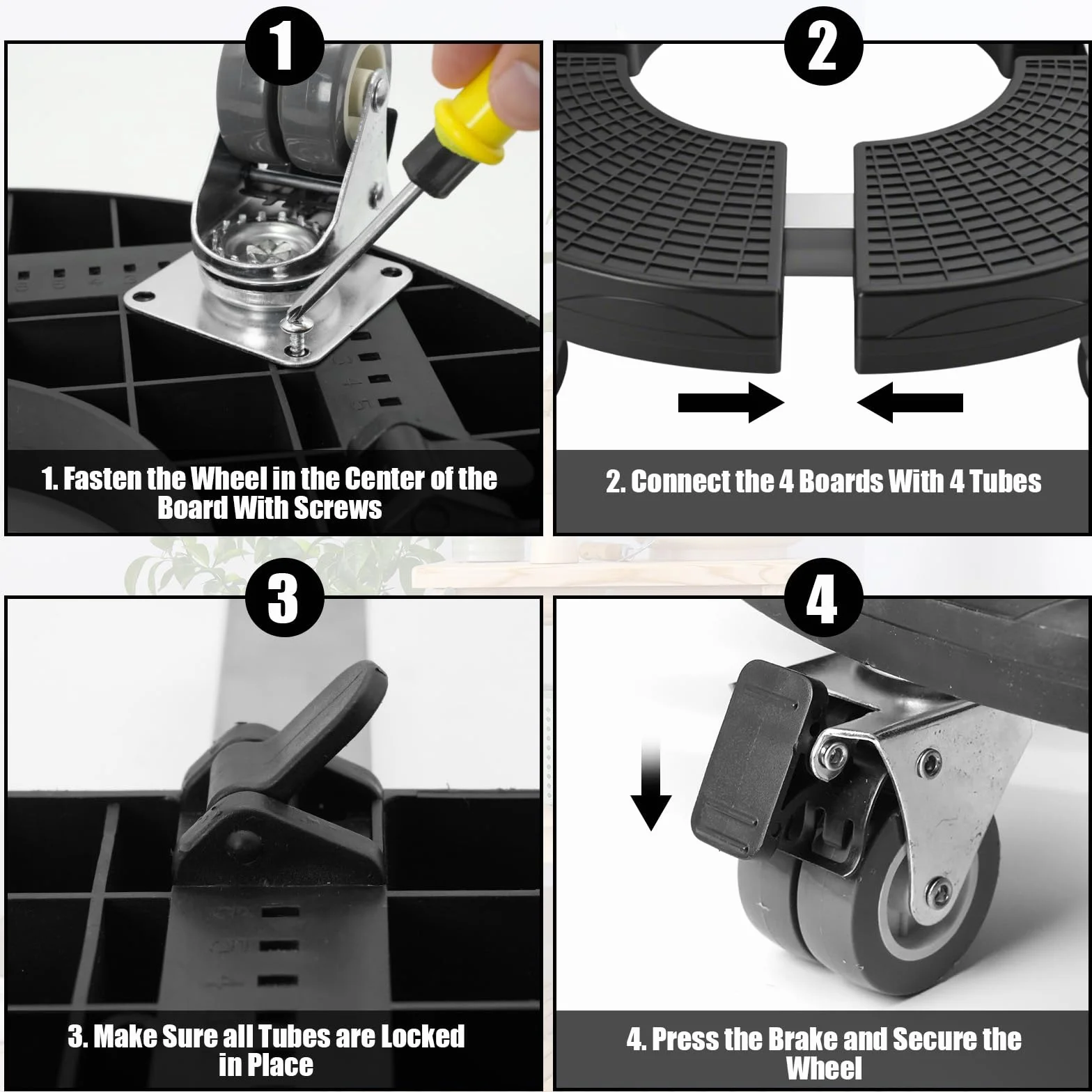 1

1. Fasten the Wheel in the Center of the Board With Screws

2

2. Connect the 4 Boards With 4 Tubes

3

3. Make Sure all Tubes are Locked in Place

4

4. Press the Brake and Secure the Wheel