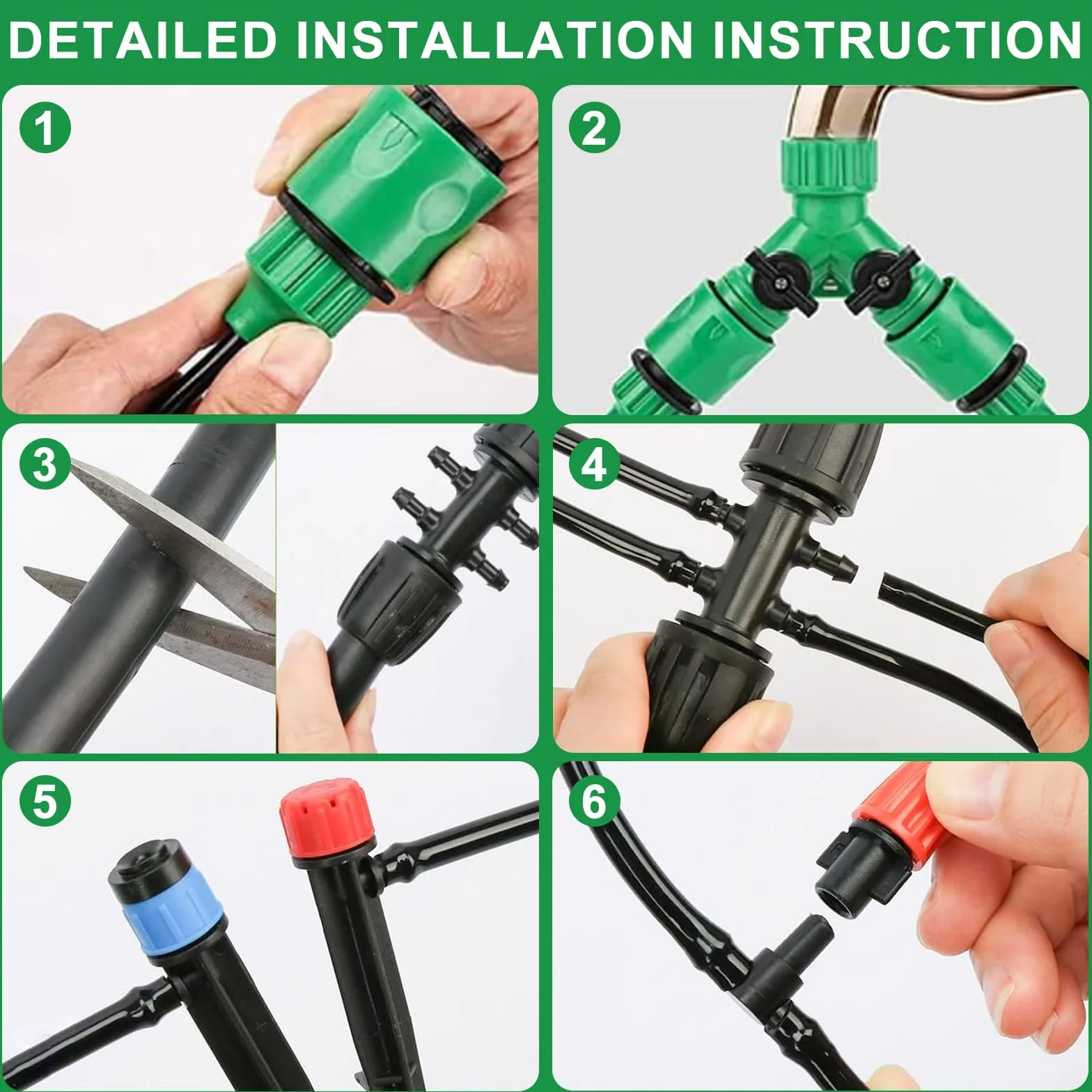 DETAILED INSTALLATION INSTRUCTION

1

2

3

4

5

6