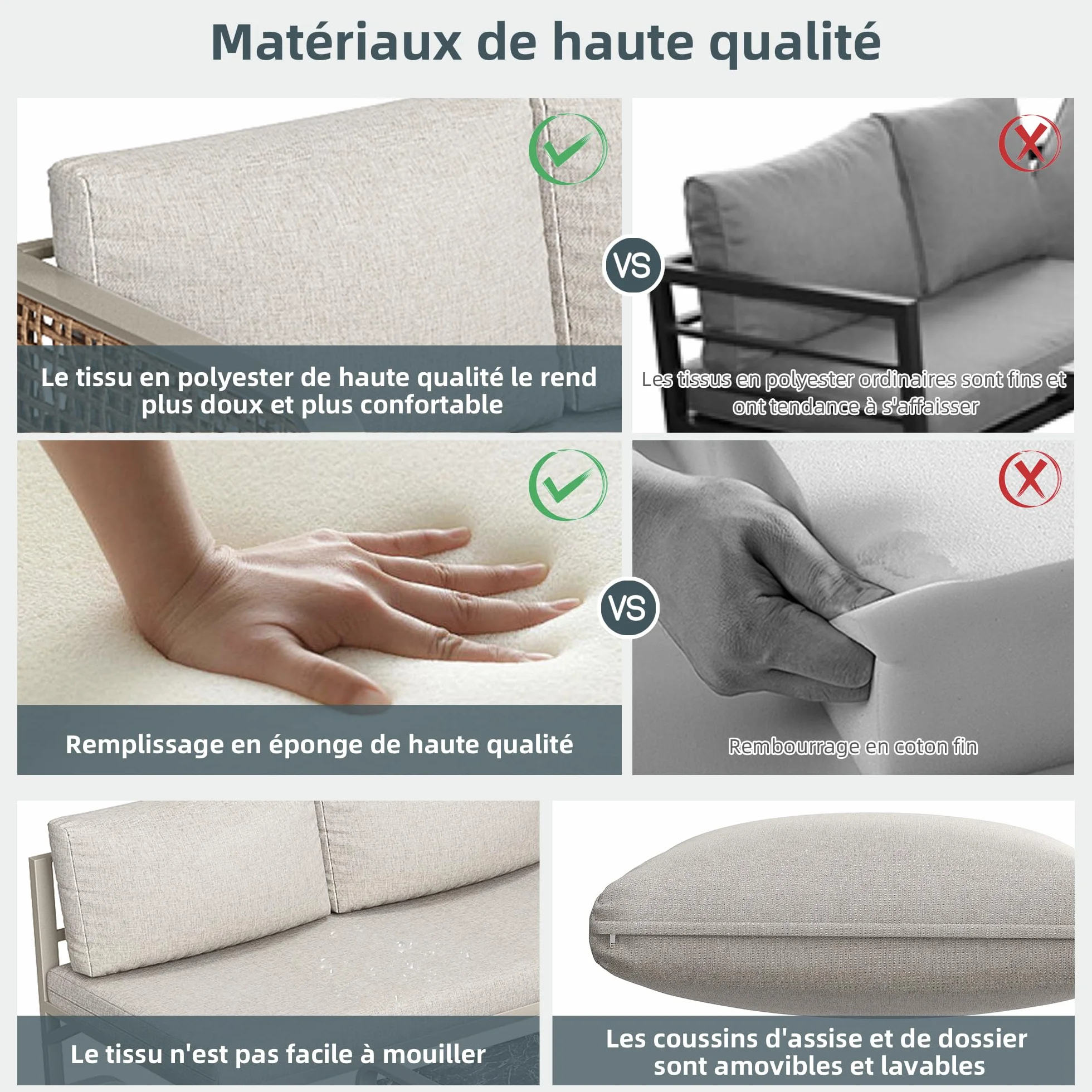 Matériaux de haute qualité

Le tissu en polyester de haute qualité le rend plus doux et plus confortable

VS

Les tissus en polyester ordinaires sont fins et ont tendance à s'affaisser

Remplissage en éponge de haute qualité

VS

Rembourrage en coton fin

Le tissu n'est pas facile à mouiller

Les coussins d'assise et de dossier sont amovibles et lavables