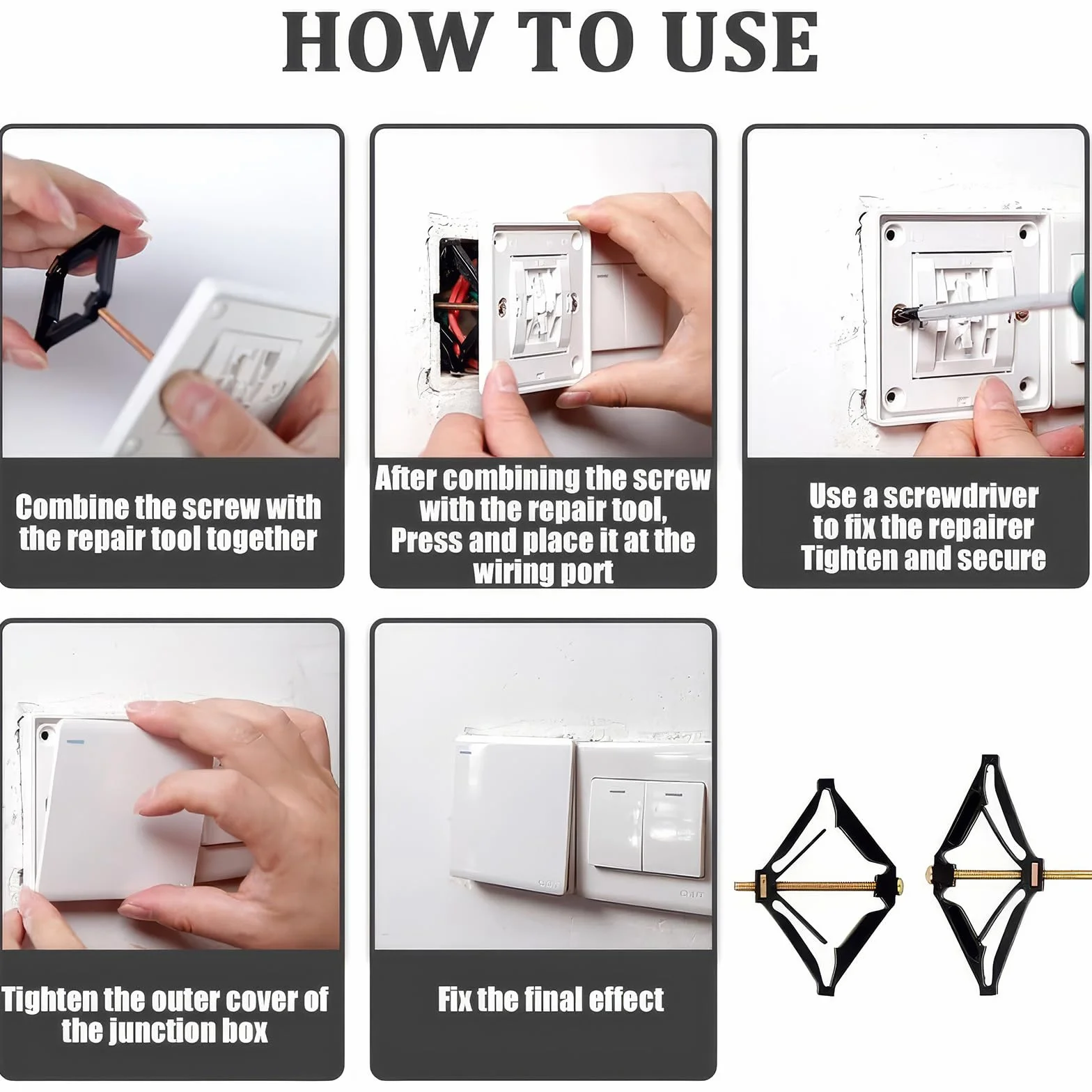 HOW TO USE

Combine the screw with the repair tool together

After combining the screw with the repair tool, Press and place it at the wiring port

Use a screwdriver to fix the repairer Tighten and secure

Tighten the outer cover of the junction box

Fix the final effect