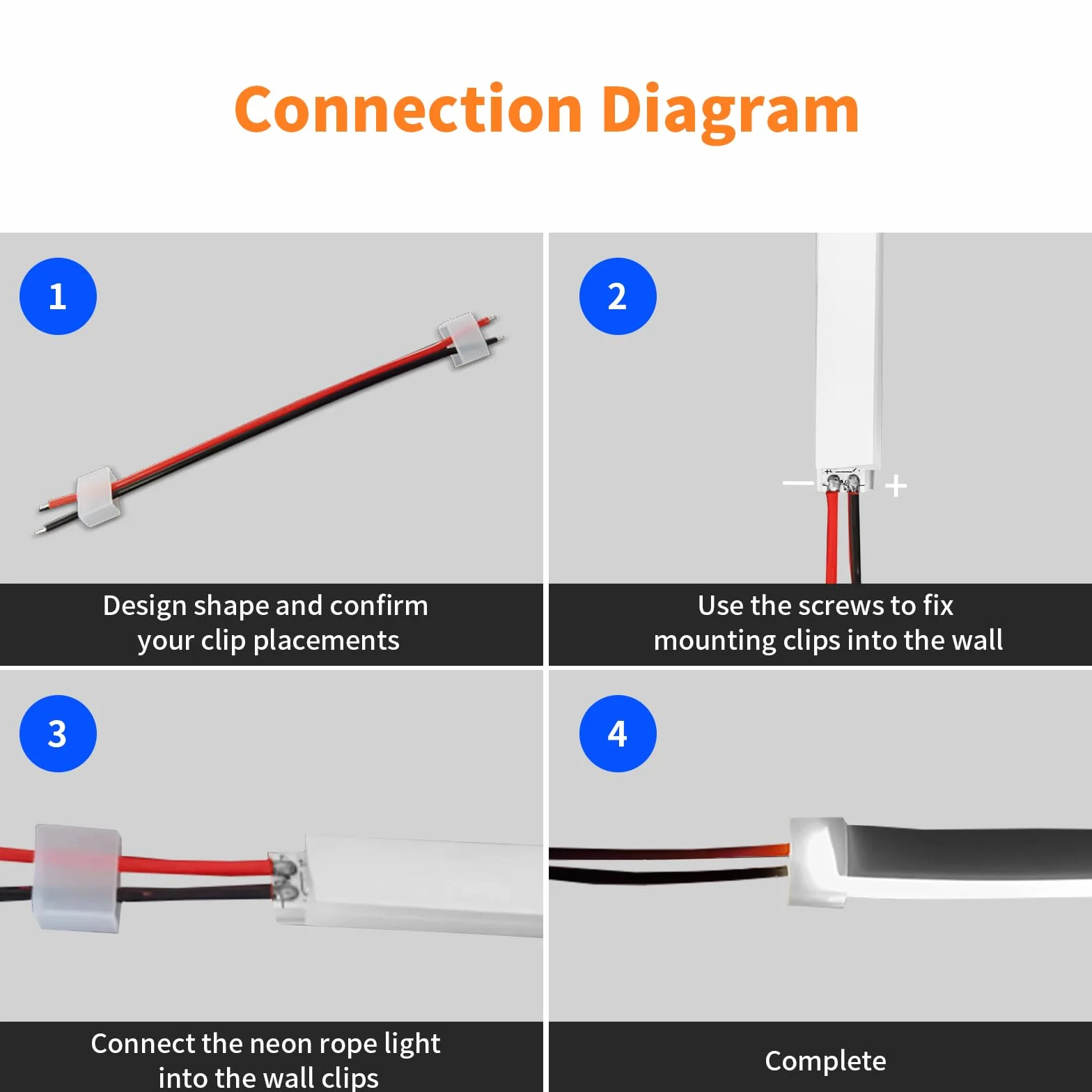 Connection Diagram

1

Design shape and confirm your clip placements

2

—

+

Use the screws to fix mounting clips into the wall

3

Connect the neon rope light into the wall clips

4

Complete