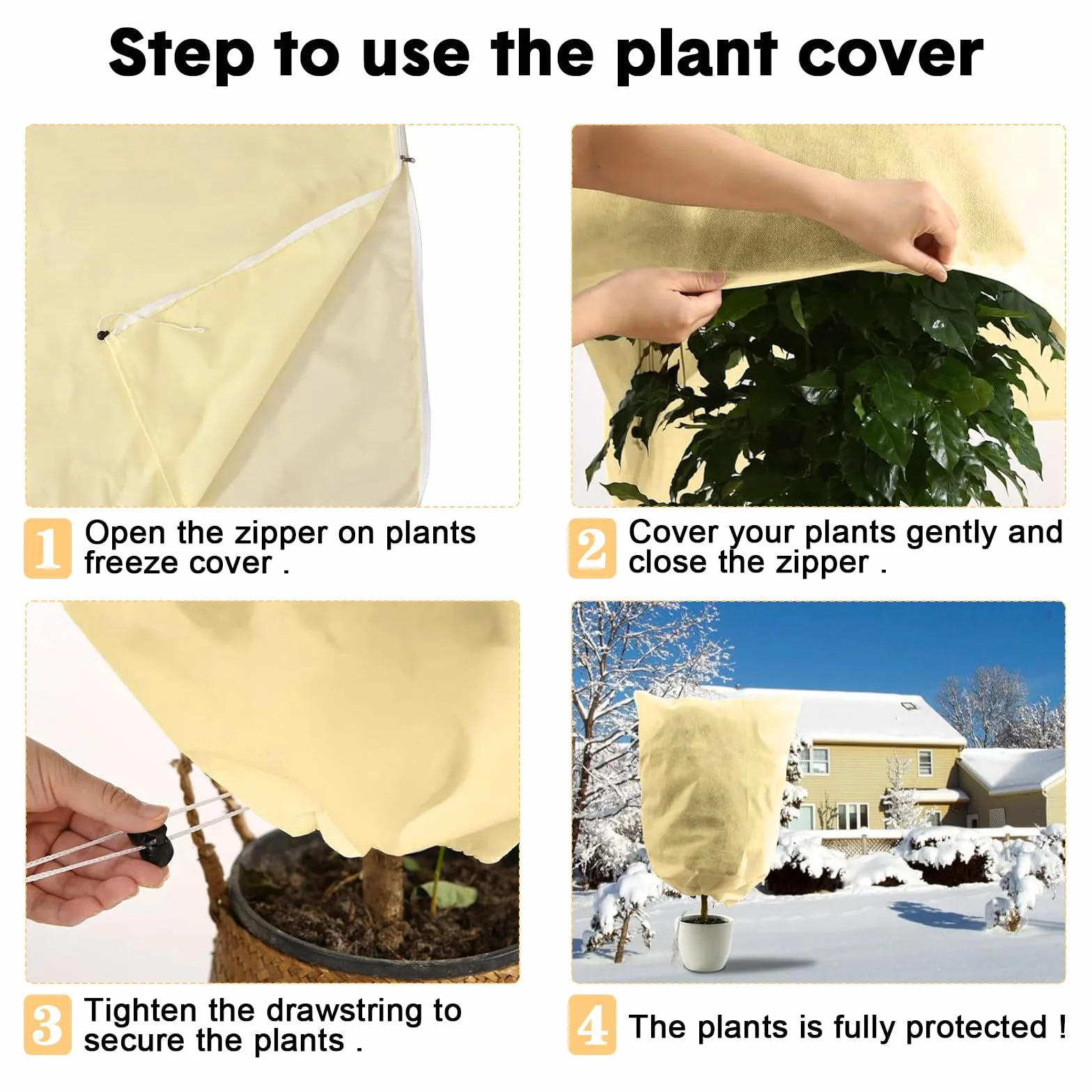 Step to use the plant cover

1 Open the zipper on plants freeze cover .

2 Cover your plants gently and close the zipper .

3 Tighten the drawstring to secure the plants .

4 The plants is fully protected !