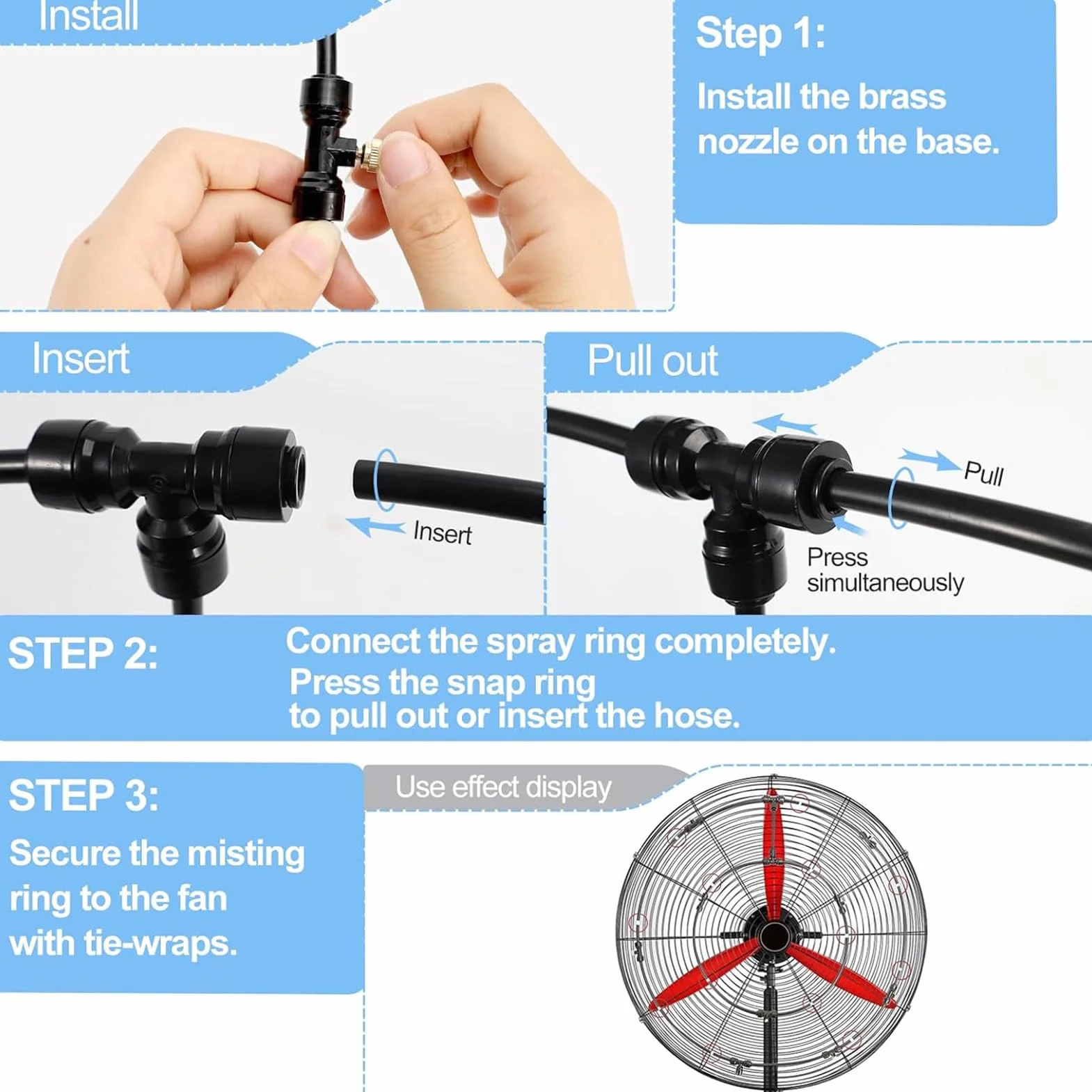 Install

Step 1:
Install the brass nozzle on the base.

Insert

Insert

Pull out

Pull

Press simultaneously

STEP 2:
Connect the spray ring completely.
Press the snap ring
to pull out or insert the hose.

STEP 3:
Secure the misting ring to the fan with tie-wraps.

Use effect display