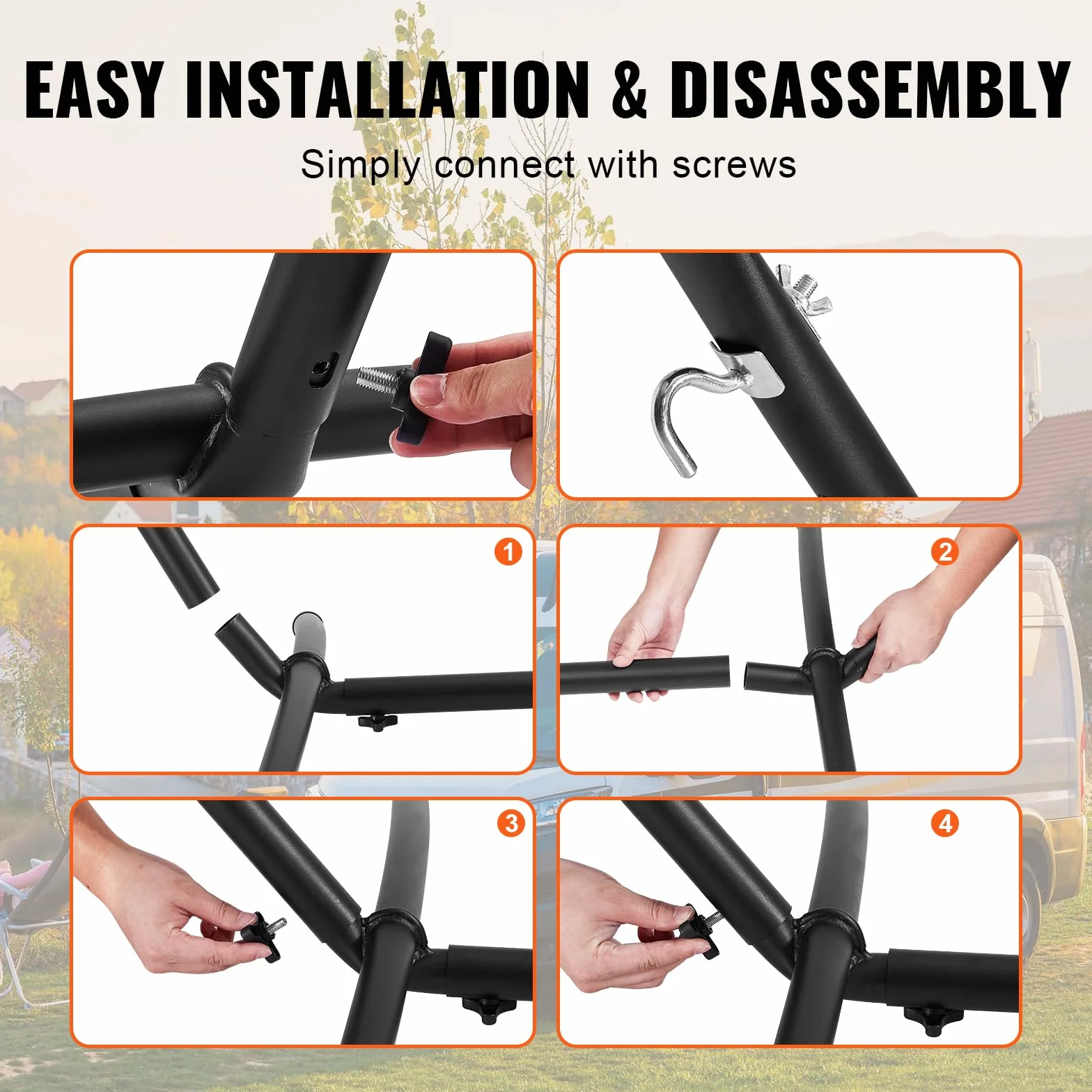 EASY INSTALLATION & DISASSEMBLY

Simply connect with screws

1

2

3

4