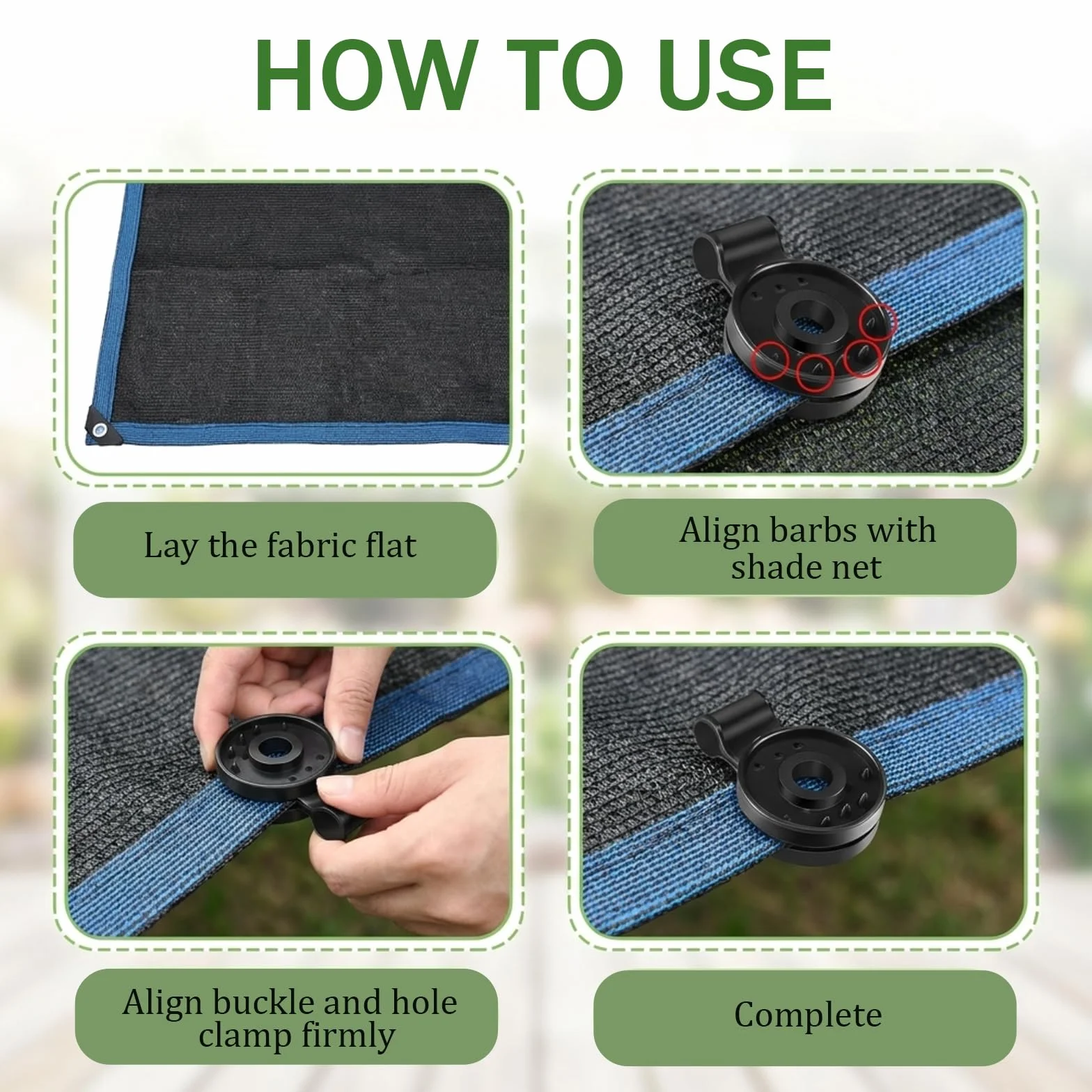 HOW TO USE

Lay the fabric flat

Align barbs with shade net

Align buckle and hole clamp firmly

Complete