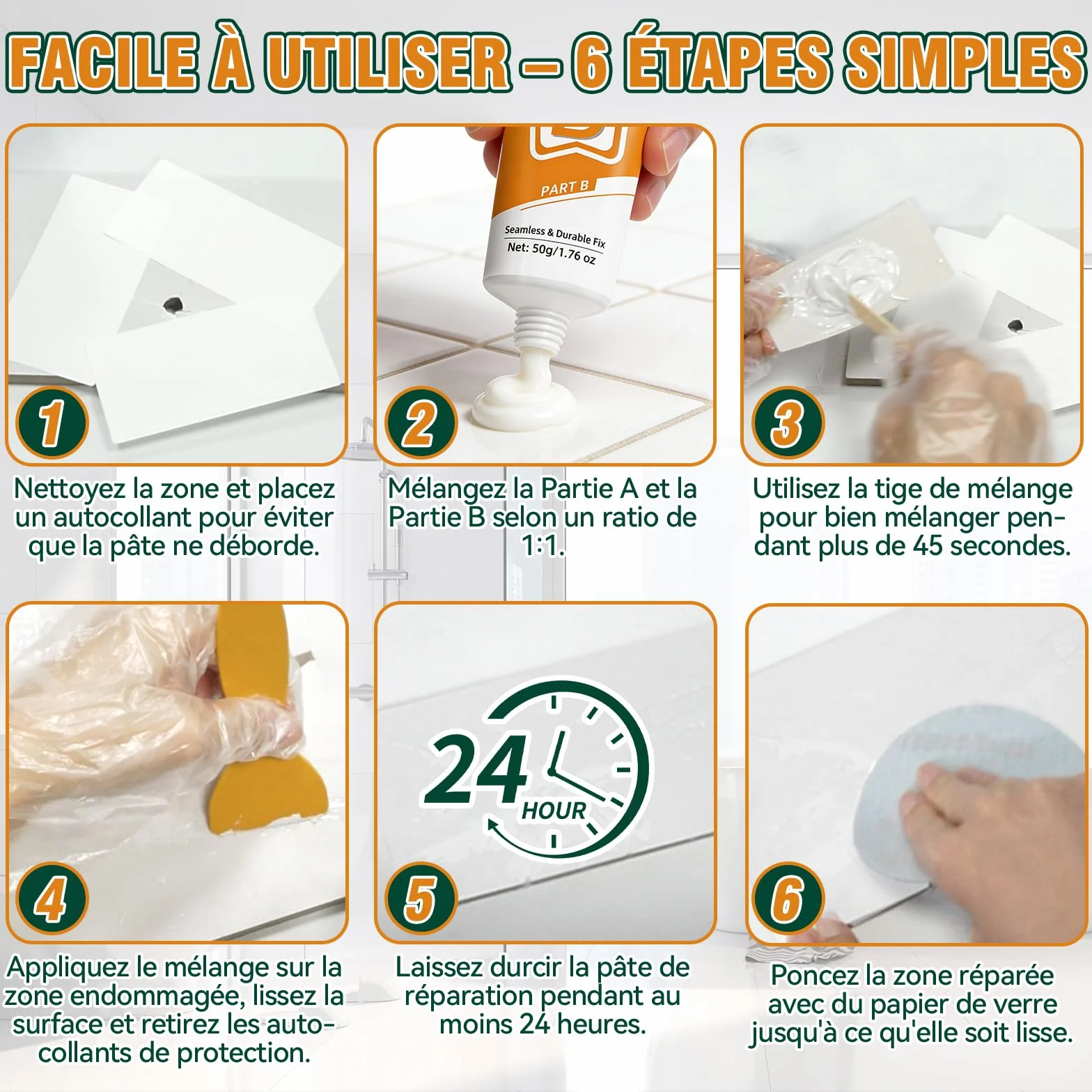 FACILE À UTILISER – 6 ÉTAPES SIMPLES

1

Nettoyez la zone et placez un autocollant pour éviter que la pâte ne déborde.

PART B
Seamless & Durable Fix
Net: 50g/1.76 oz

2

Mélangez la Partie A et la Partie B selon un ratio de 1:1.

3

Utilisez la tige de mélange pour bien mélanger pendant plus de 45 secondes.

4

Appliquez le mélange sur la zone endommagée, lissez la surface et retirez les autocollants de protection.

24 HOUR

5

Laissez durcir la pâte de réparation pendant au moins 24 heures.

6

Poncez la zone réparée avec du papier de verre jusqu'à ce qu'elle soit lisse.