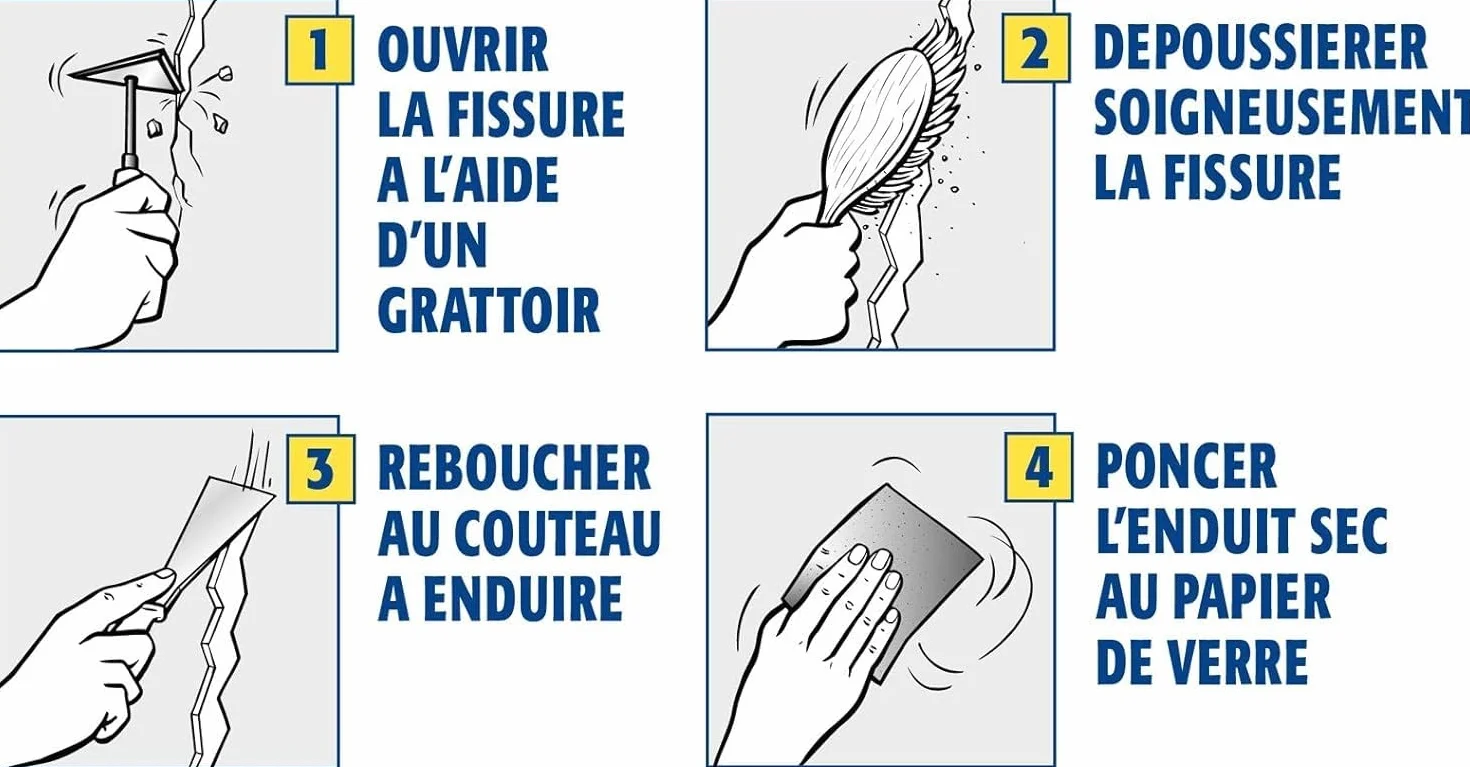 1 OUVRIR LA FISSURE A L'AIDE D'UN GRATTOIR

2 DEPOUSSIERER SOIGNEUSEMENT LA FISSURE

3 REBOUCHER AU COUTEAU A ENDUIRE

4 PONCER L'ENDUIT SEC AU PAPIER DE VERRE