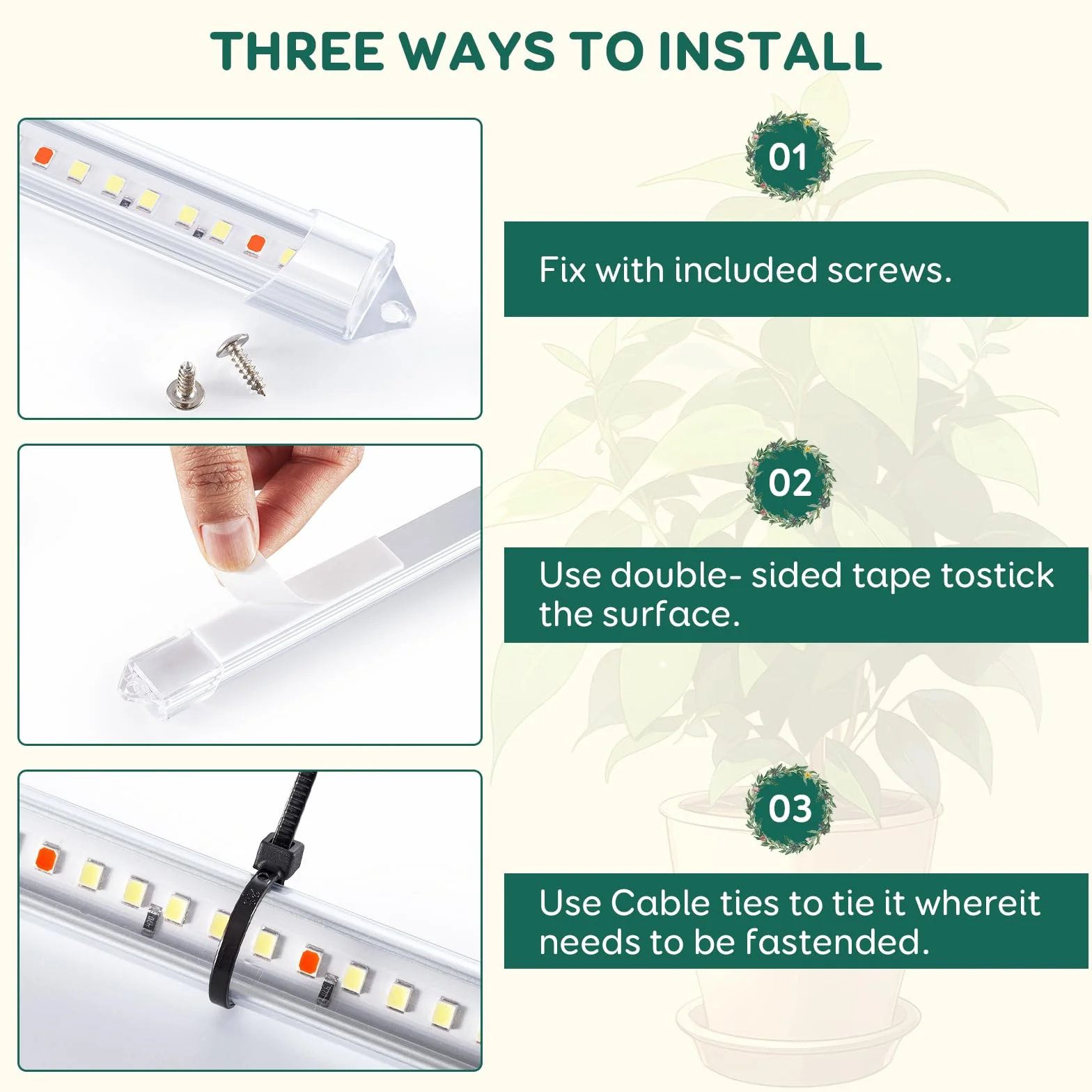 THREE WAYS TO INSTALL

01

Fix with included screws.

02

Use double- sided tape tostick the surface.

03

Use Cable ties to tie it whereit needs to be fastended.