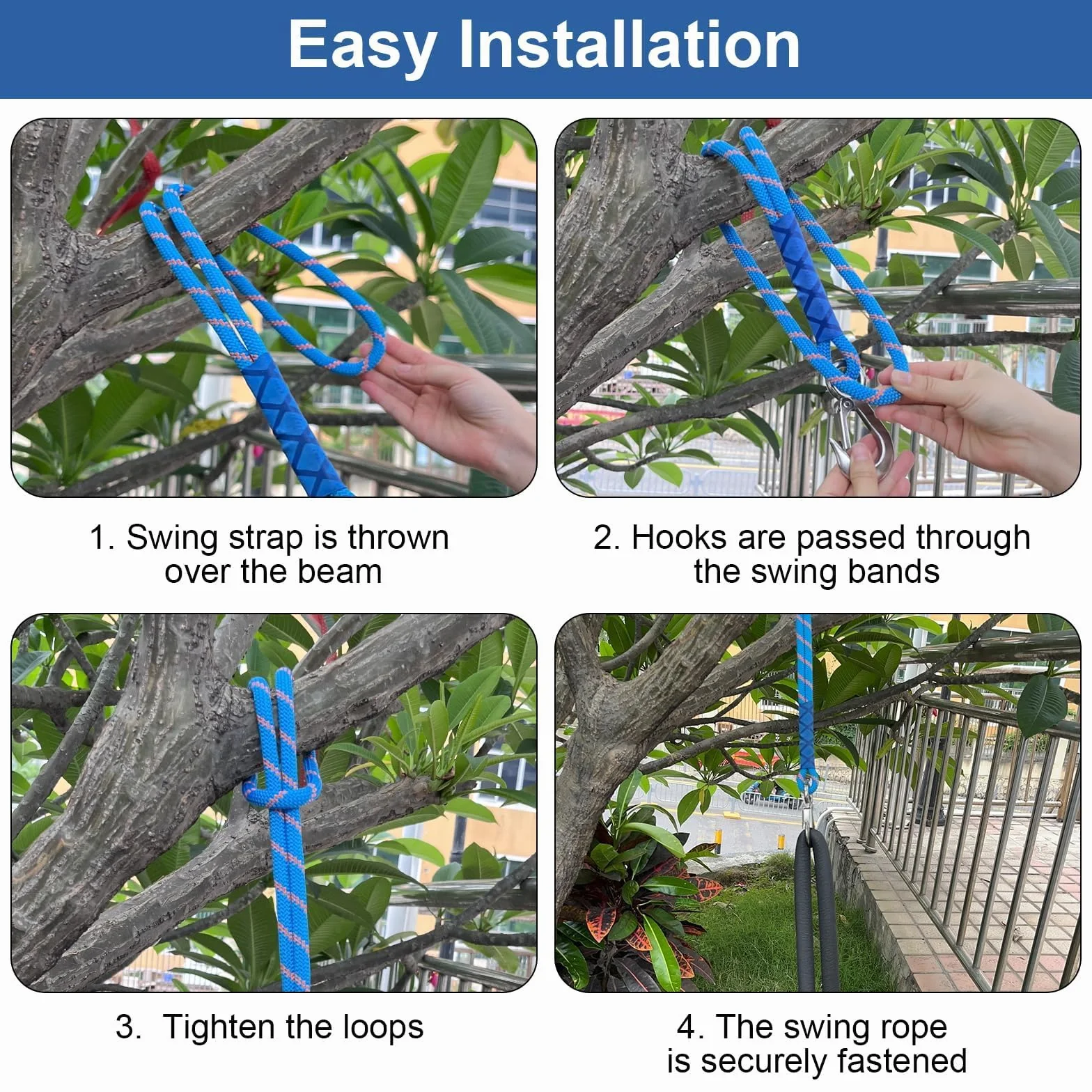 Easy Installation

1. Swing strap is thrown over the beam

2. Hooks are passed through the swing bands

3. Tighten the loops

4. The swing rope is securely fastened