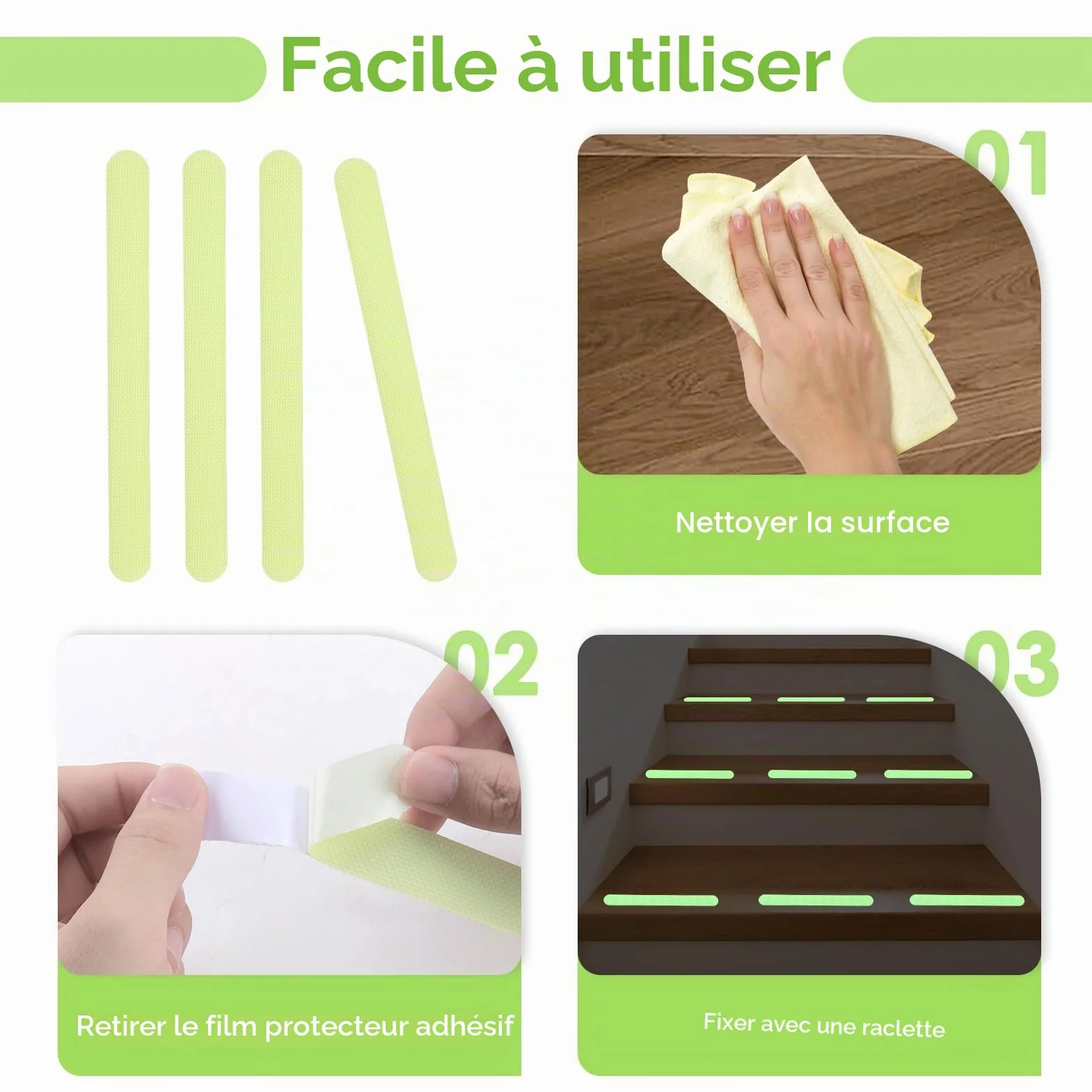 Facile à utiliser

01

Nettoyer la surface

02

Retirer le film protecteur adhésif

03

Fixer avec une raclette