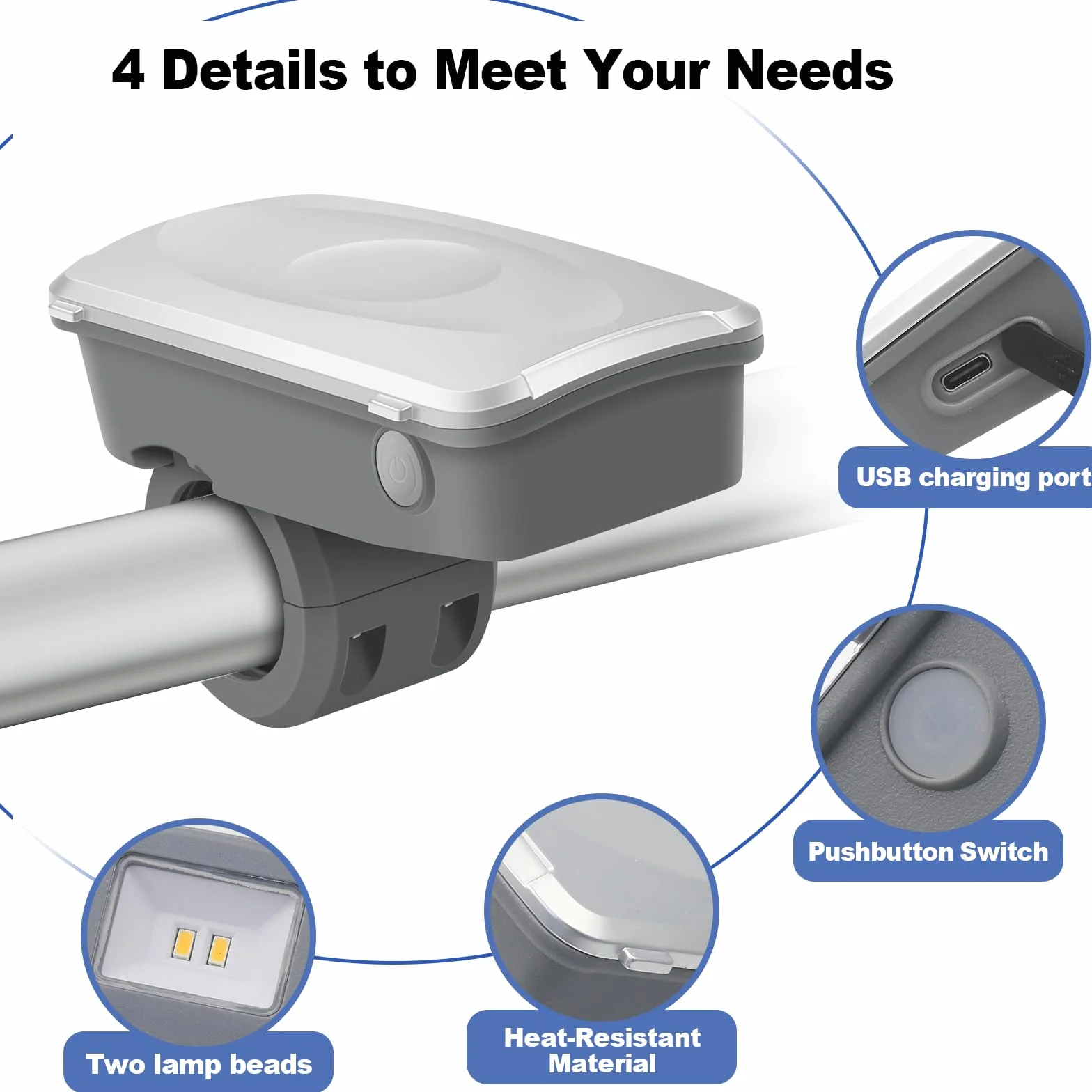 4 Details to Meet Your Needs

USB charging port

Pushbutton Switch

Two lamp beads

Heat-Resistant Material