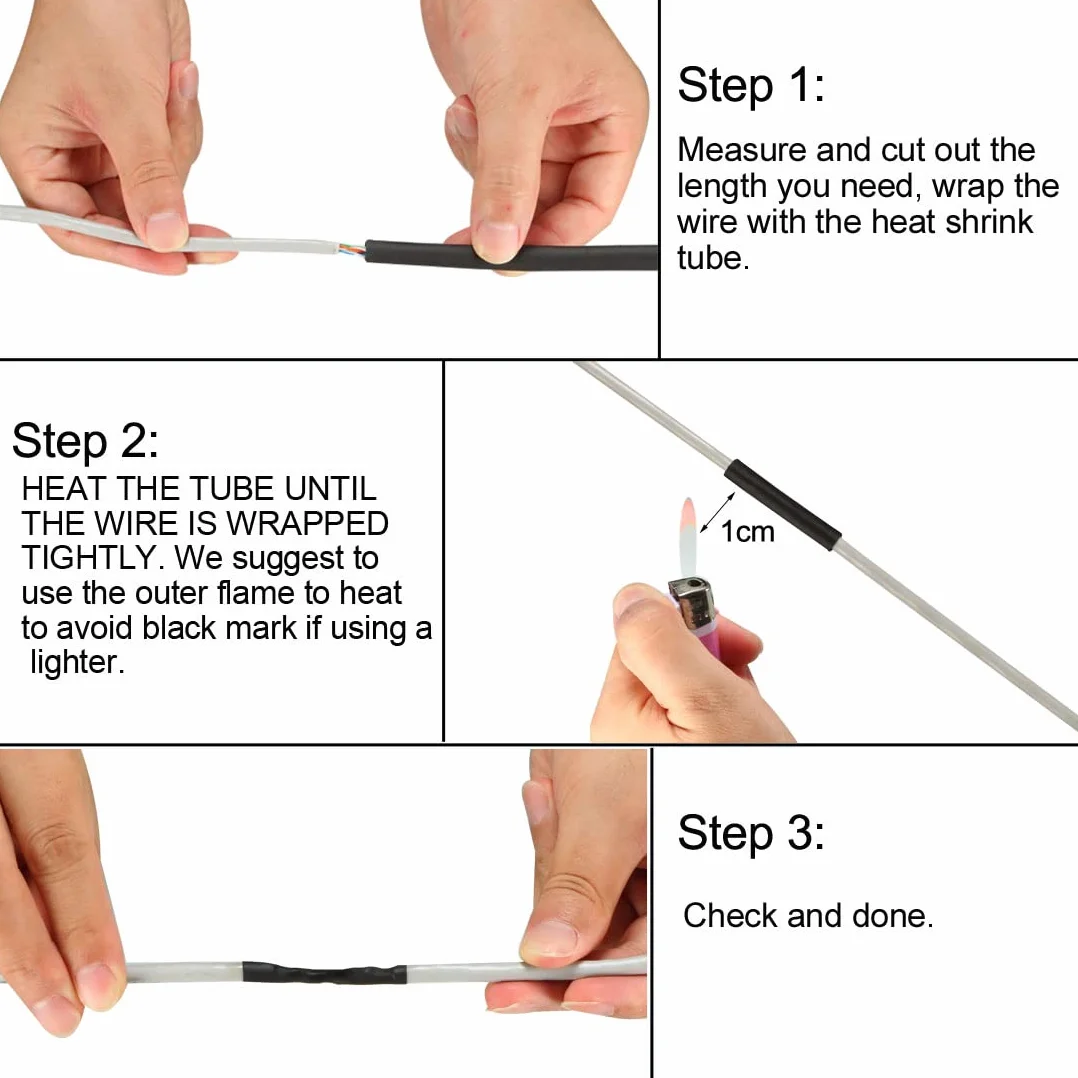 Step 1:

Measure and cut out the length you need, wrap the wire with the heat shrink tube.

Step 2:

HEAT THE TUBE UNTIL THE WIRE IS WRAPPED TIGHTLY. We suggest to use the outer flame to heat to avoid black mark if using a lighter.

1cm

Step 3:

Check and done.