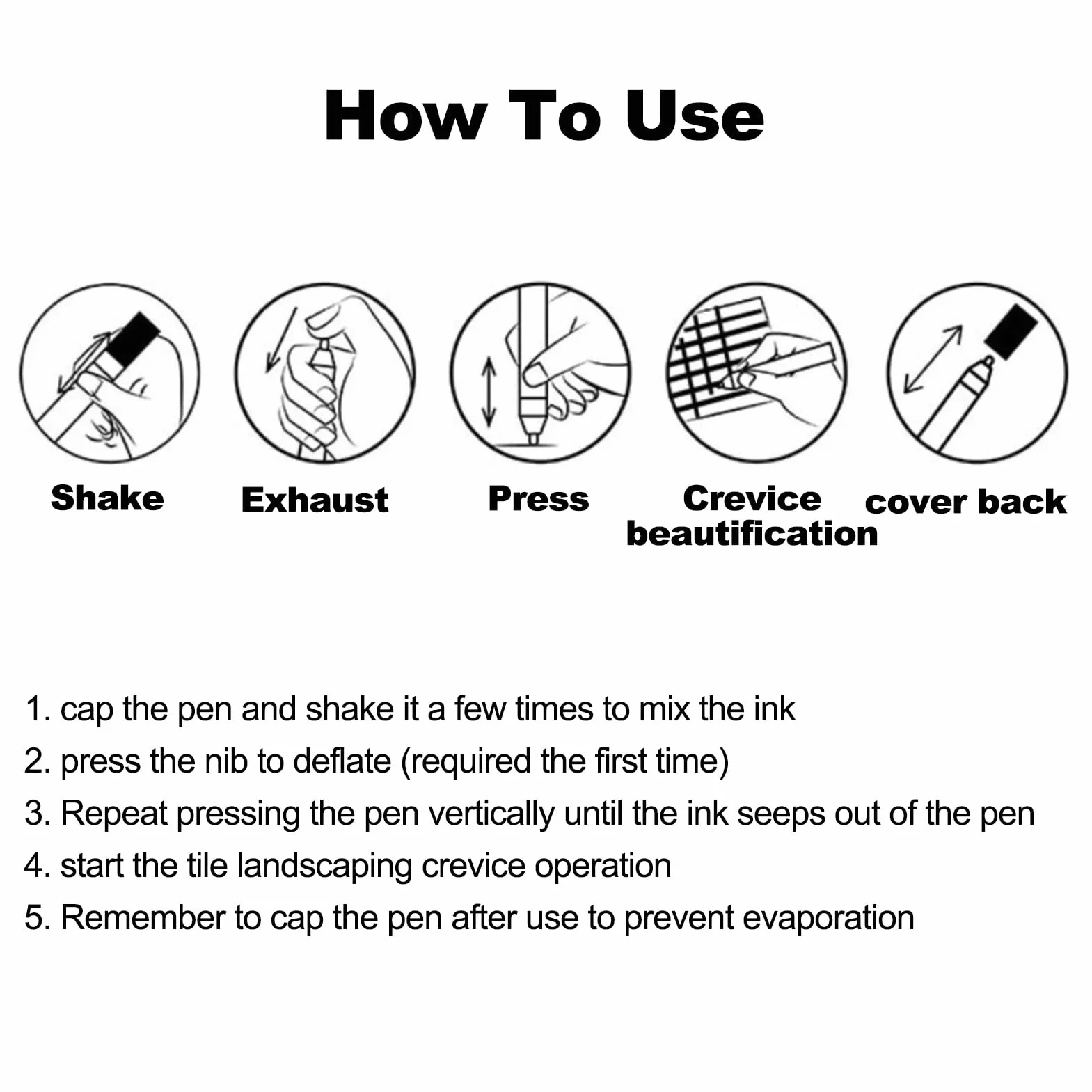 How To Use

Shake

Exhaust

Press

Crevice beautification

cover back

1. cap the pen and shake it a few times to mix the ink
2. press the nib to deflate (required the first time)
3. Repeat pressing the pen vertically until the ink seeps out of the pen
4. start the tile landscaping crevice operation
5. Remember to cap the pen after use to prevent evaporation