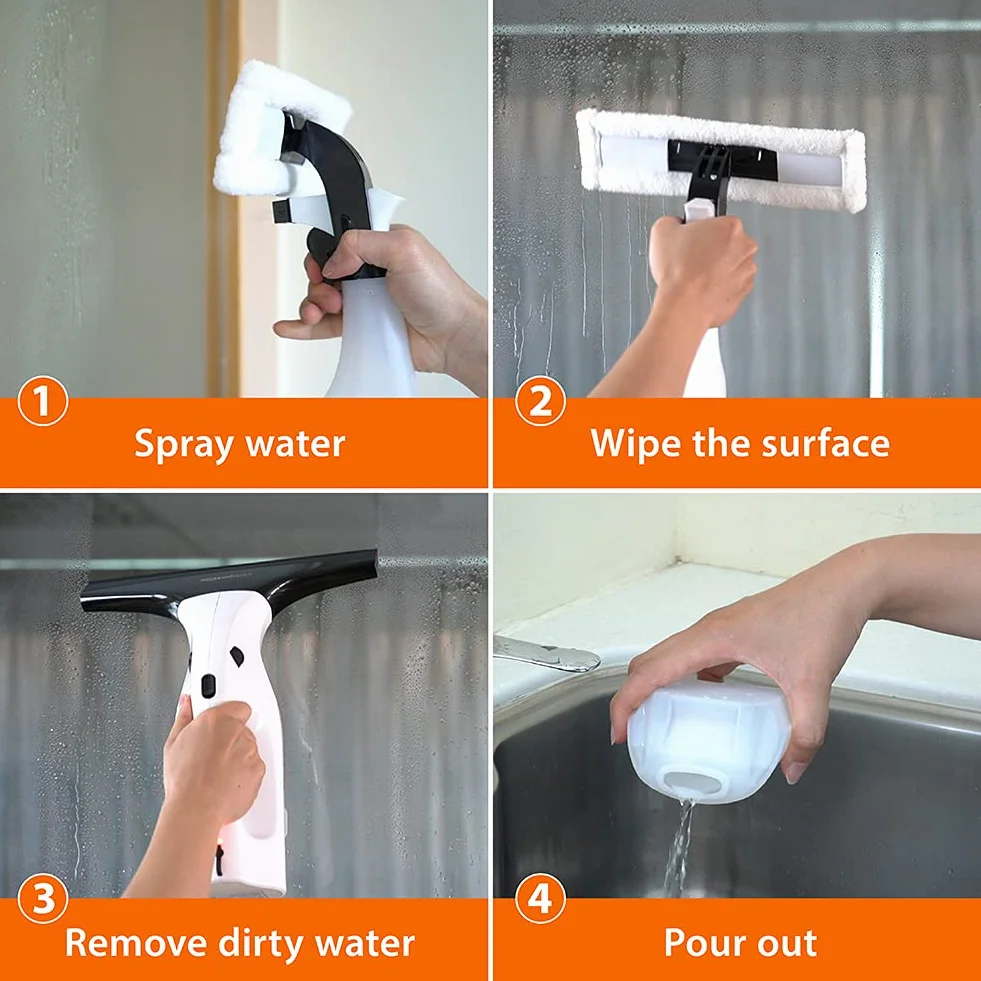 1
Spray water

2
Wipe the surface

3
Remove dirty water

4
Pour out