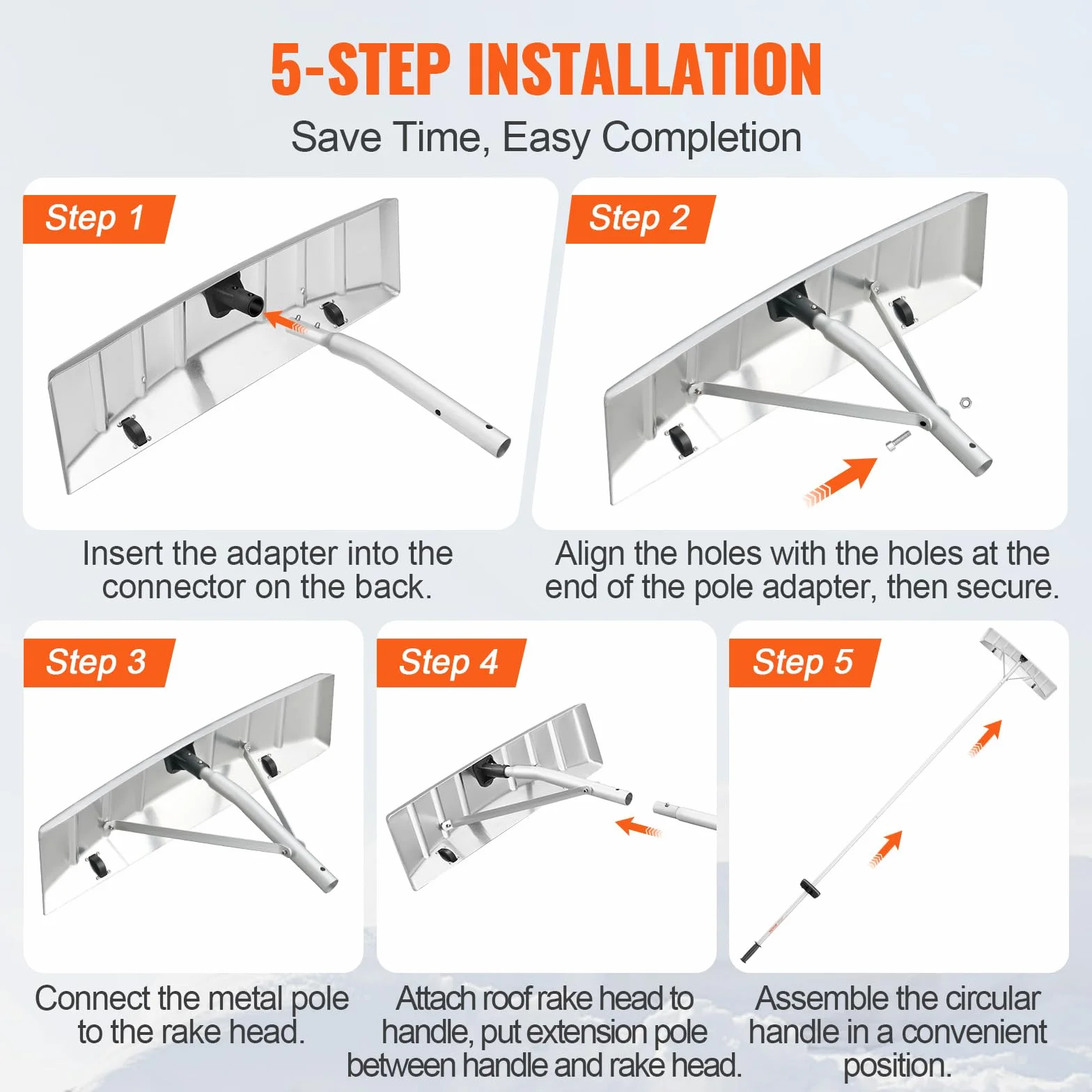 5-STEP INSTALLATION

Save Time, Easy Completion

Step 1

Insert the adapter into the connector on the back.

Step 2

Align the holes with the holes at the end of the pole adapter, then secure.

Step 3

Connect the metal pole to the rake head.

Step 4

Attach roof rake head to handle, put extension pole between handle and rake head.

Step 5

Assemble the circular handle in a convenient position.