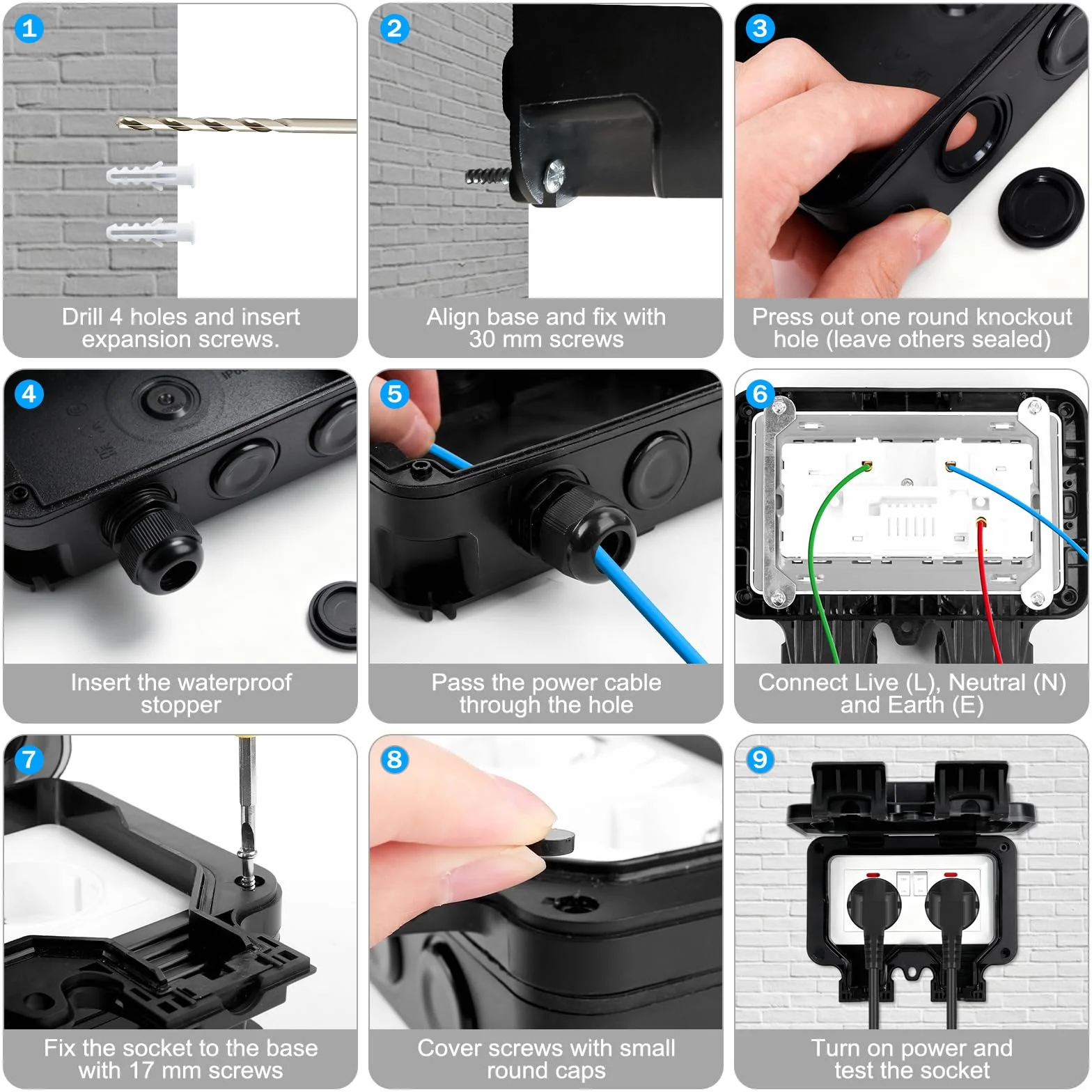 1
Drill 4 holes and insert expansion screws.

2
Align base and fix with 30 mm screws

3
Press out one round knockout hole (leave others sealed)

4
Insert the waterproof stopper

5
Pass the power cable through the hole

6
Connect Live (L), Neutral (N) and Earth (E)

7
Fix the socket to the base with 17 mm screws

8
Cover screws with small round caps

9
Turn on power and test the socket