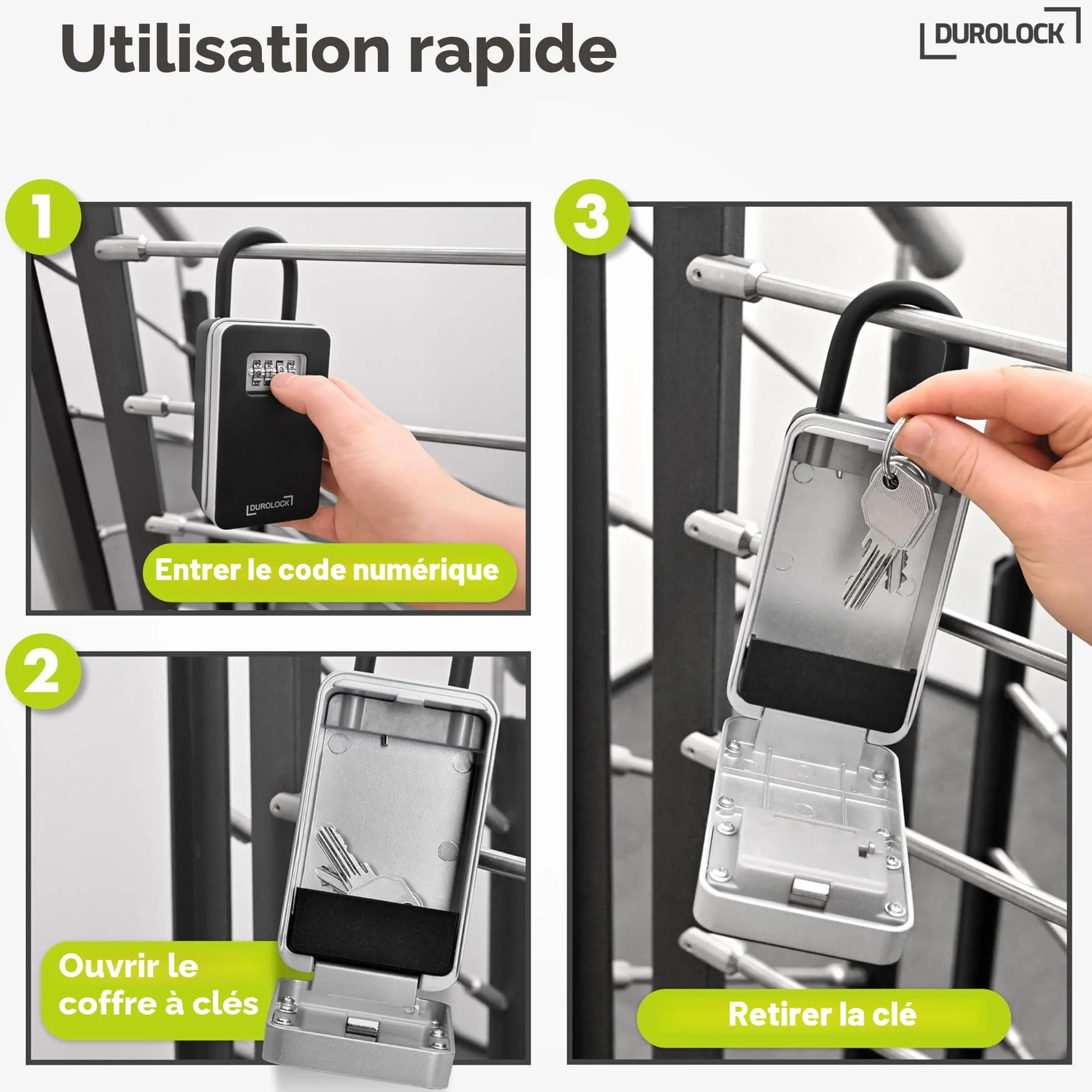 Utilisation rapide

DUROLOCK

1

DUROLOCK

Entrer le code numérique

2

Ouvrir le coffre à clés

3

Retirer la clé