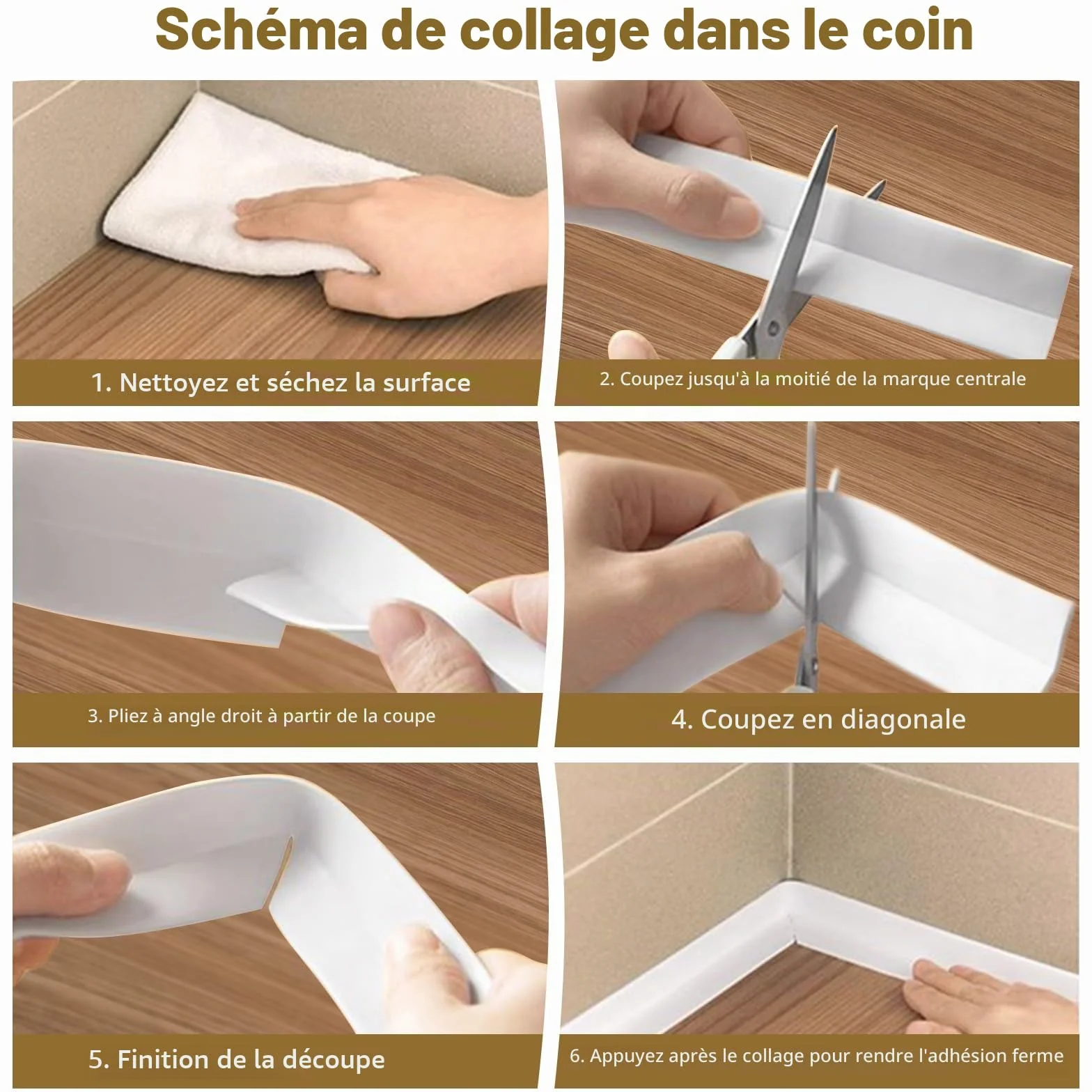 Schéma de collage dans le coin

1. Nettoyez et séchez la surface

2. Coupez jusqu'à la moitié de la marque centrale

3. Pliez à angle droit à partir de la coupe

4. Coupez en diagonale

5. Finition de la découpe

6. Appuyez après le collage pour rendre l'adhésion ferme