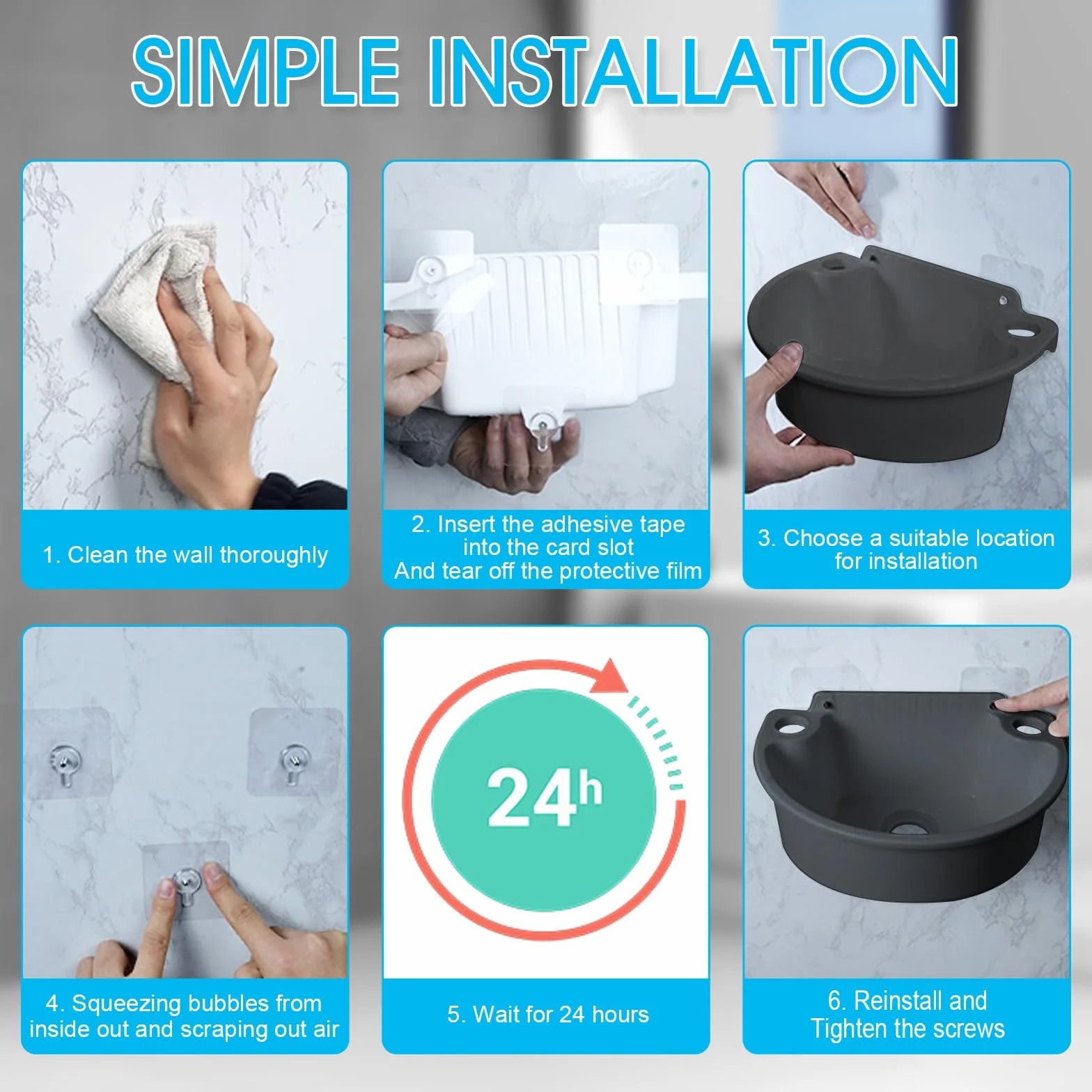 SIMPLE INSTALLATION

1. Clean the wall thoroughly

2. Insert the adhesive tape into the card slot
And tear off the protective film

3. Choose a suitable location for installation

4. Squeezing bubbles from inside out and scraping out air

24h

5. Wait for 24 hours

6. Reinstall and Tighten the screws