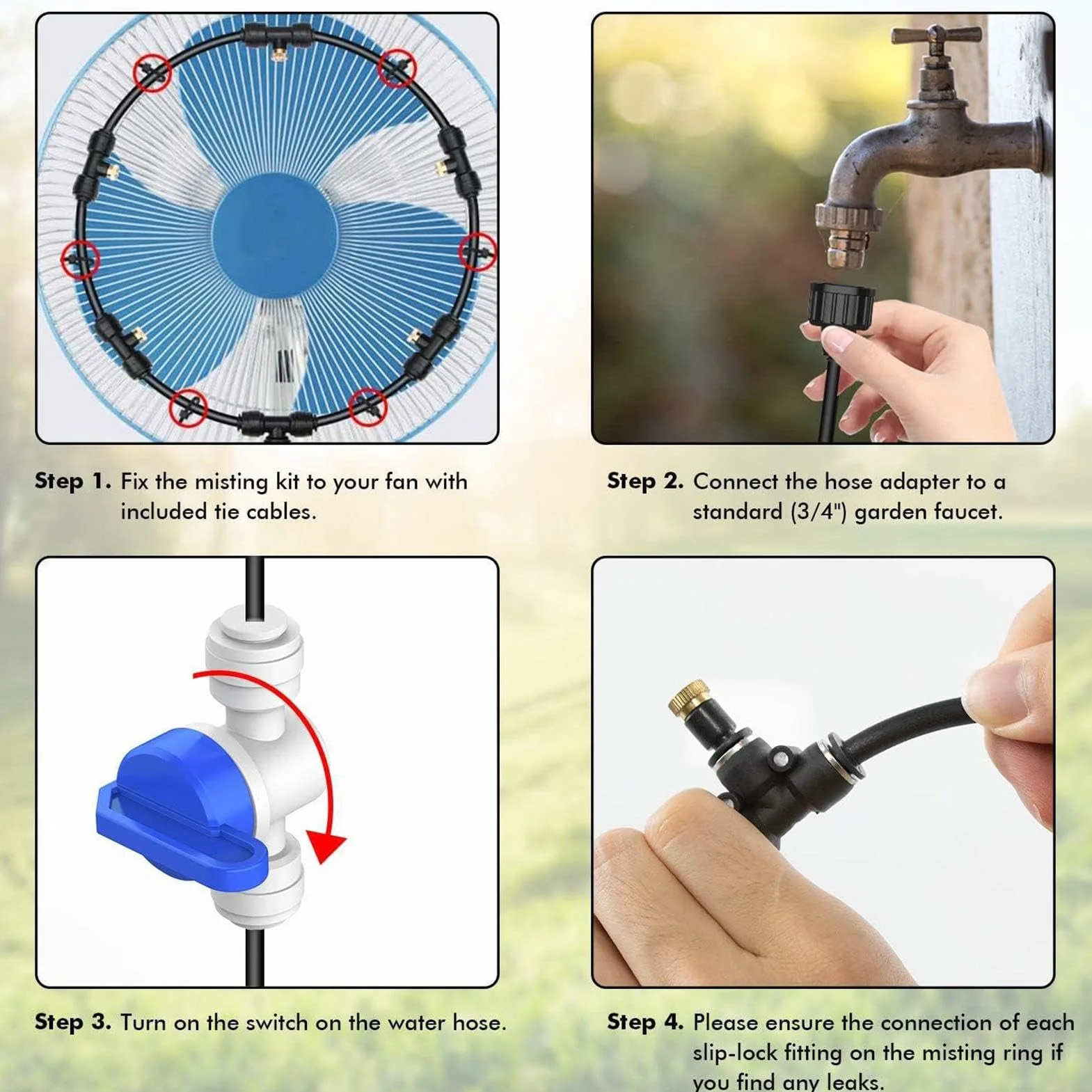 Step 1. Fix the misting kit to your fan with included tie cables.

Step 2. Connect the hose adapter to a standard (3/4") garden faucet.

Step 3. Turn on the switch on the water hose.

Step 4. Please ensure the connection of each slip-lock fitting on the misting ring if you find any leaks.