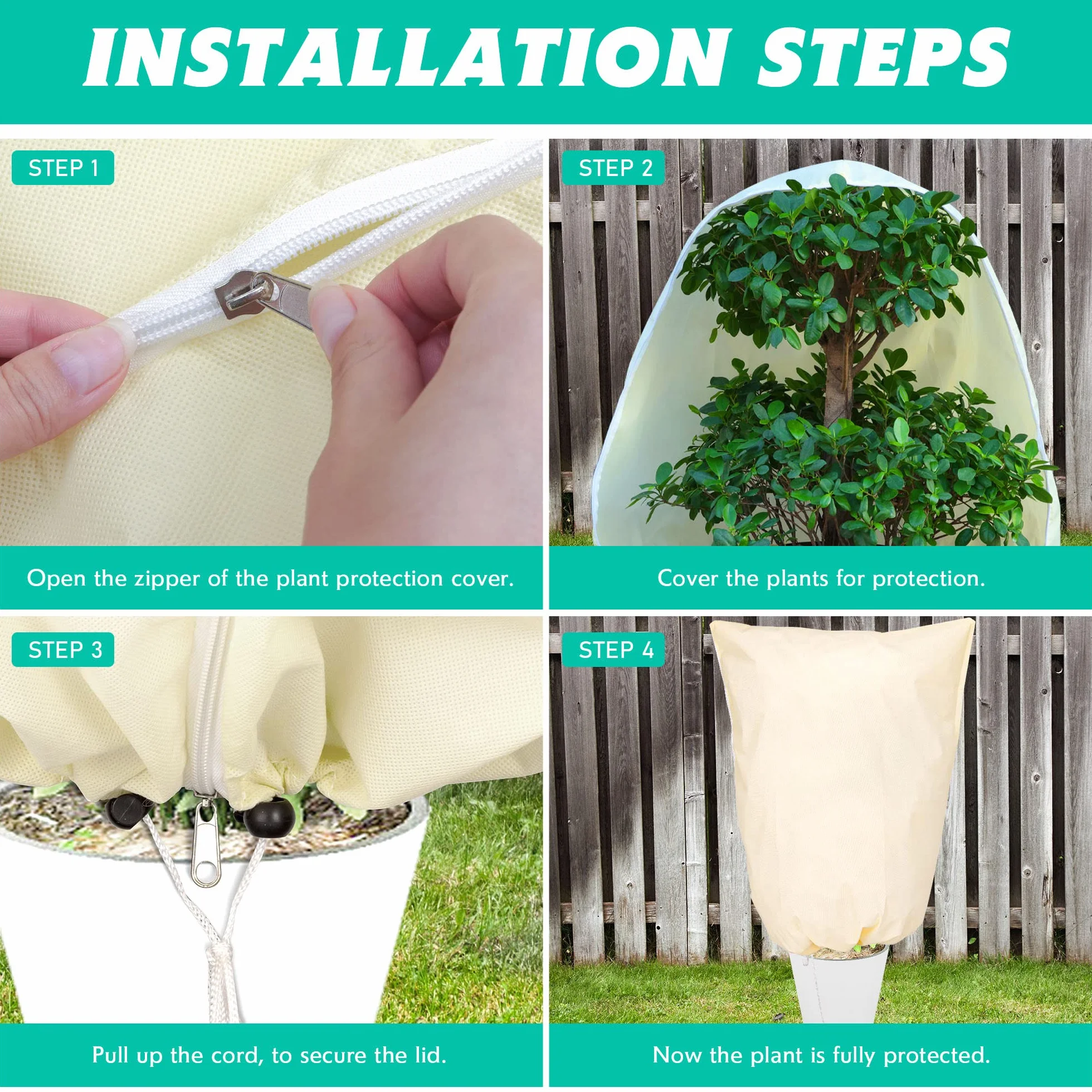 INSTALLATION STEPS

STEP 1

Open the zipper of the plant protection cover.

STEP 2

Cover the plants for protection.

STEP 3

Pull up the cord, to secure the lid.

STEP 4

Now the plant is fully protected.